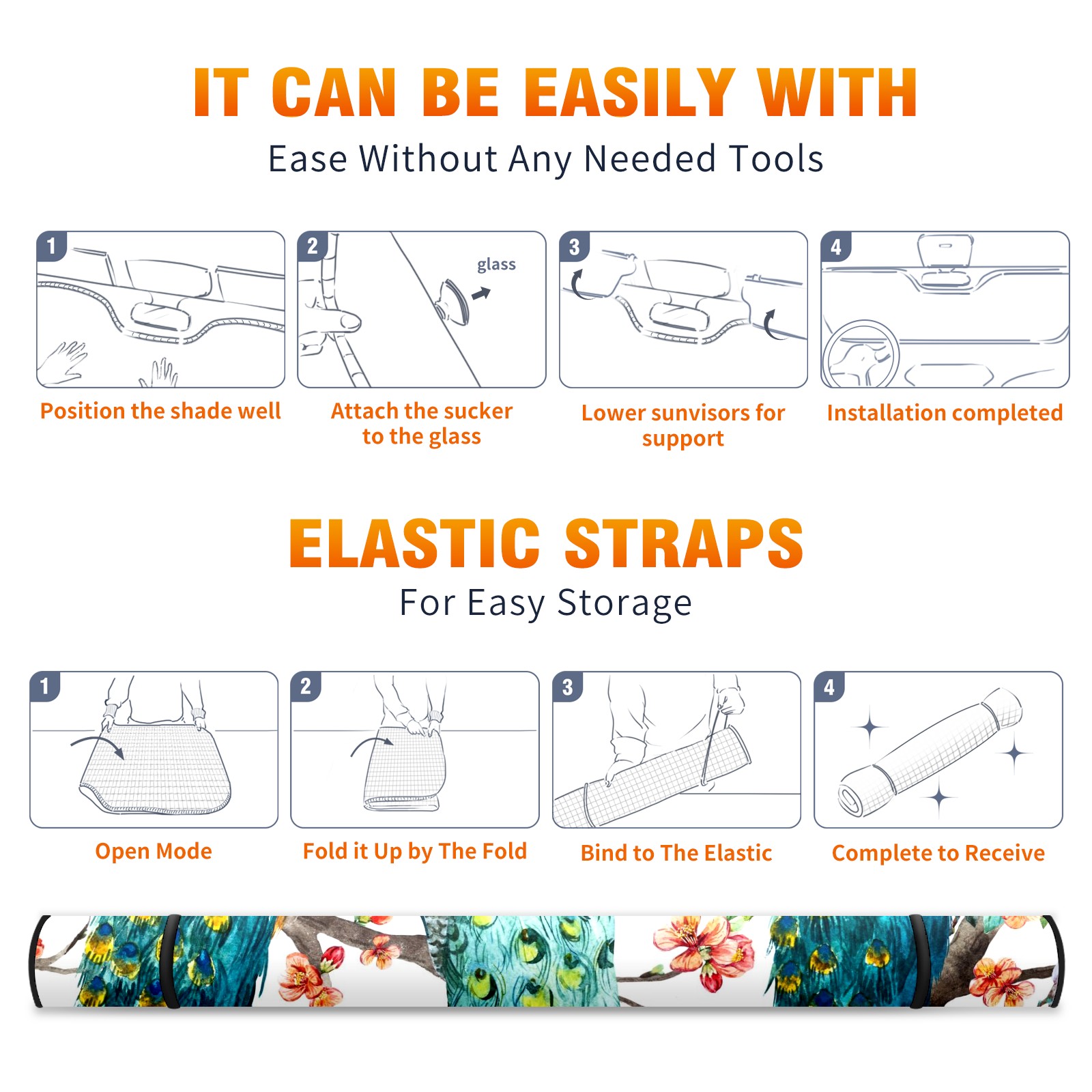 IT CAN BE EASILY WITH
Ease Without Any Needed Tools

1
Position the shade well

2
glass
Attach the sucker to the glass

3
Lower sunvisors for support

4
Installation completed

ELASTIC STRAPS
For Easy Storage

1
Open Mode

2
Fold it Up by The Fold

3
Bind to The Elastic

4
Complete to Receive