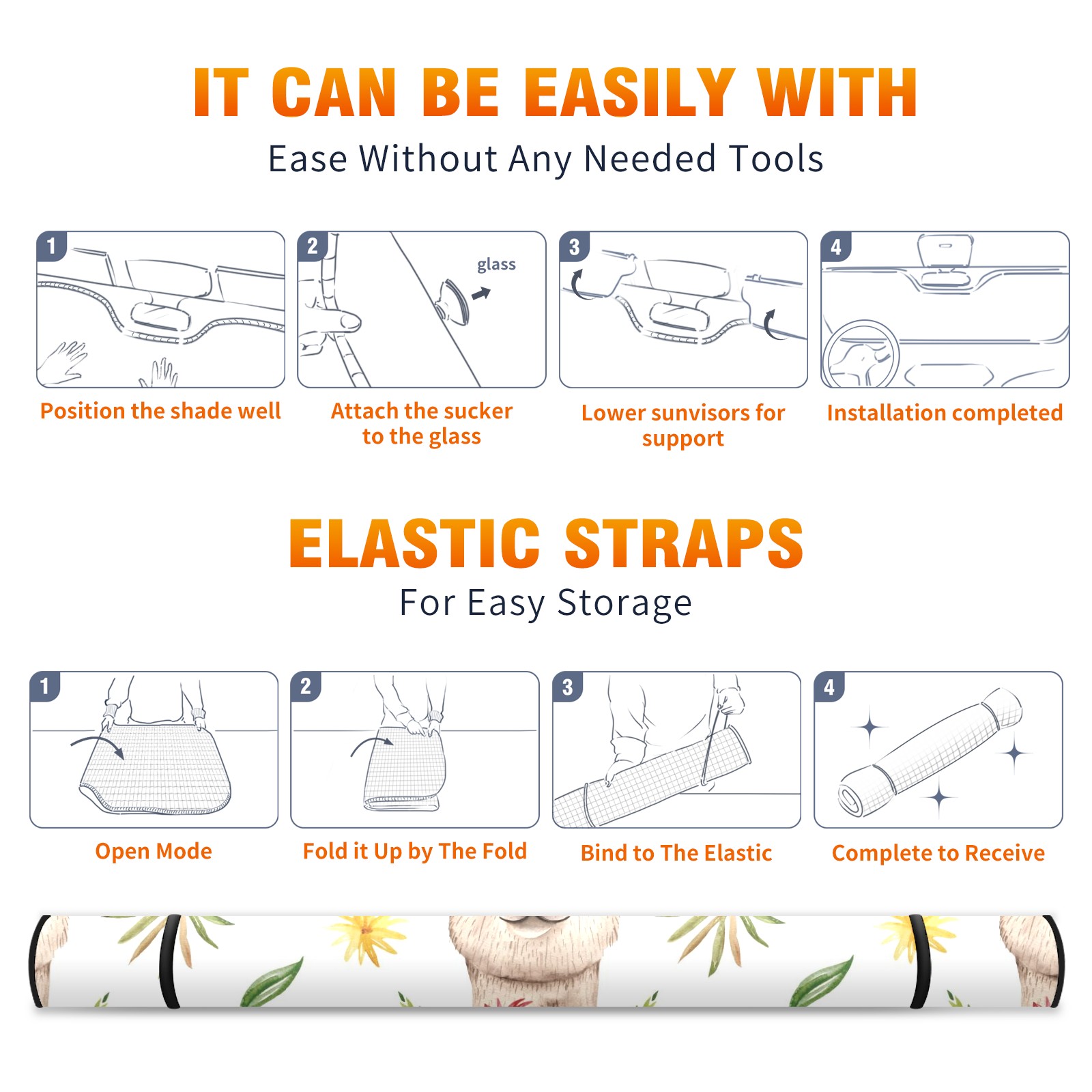 IT CAN BE EASILY WITH
Ease Without Any Needed Tools

1
Position the shade well

2
glass
Attach the sucker to the glass

3
Lower sunvisors for support

4
Installation completed

ELASTIC STRAPS
For Easy Storage

1
Open Mode

2
Fold it Up by The Fold

3
Bind to The Elastic

4
Complete to Receive