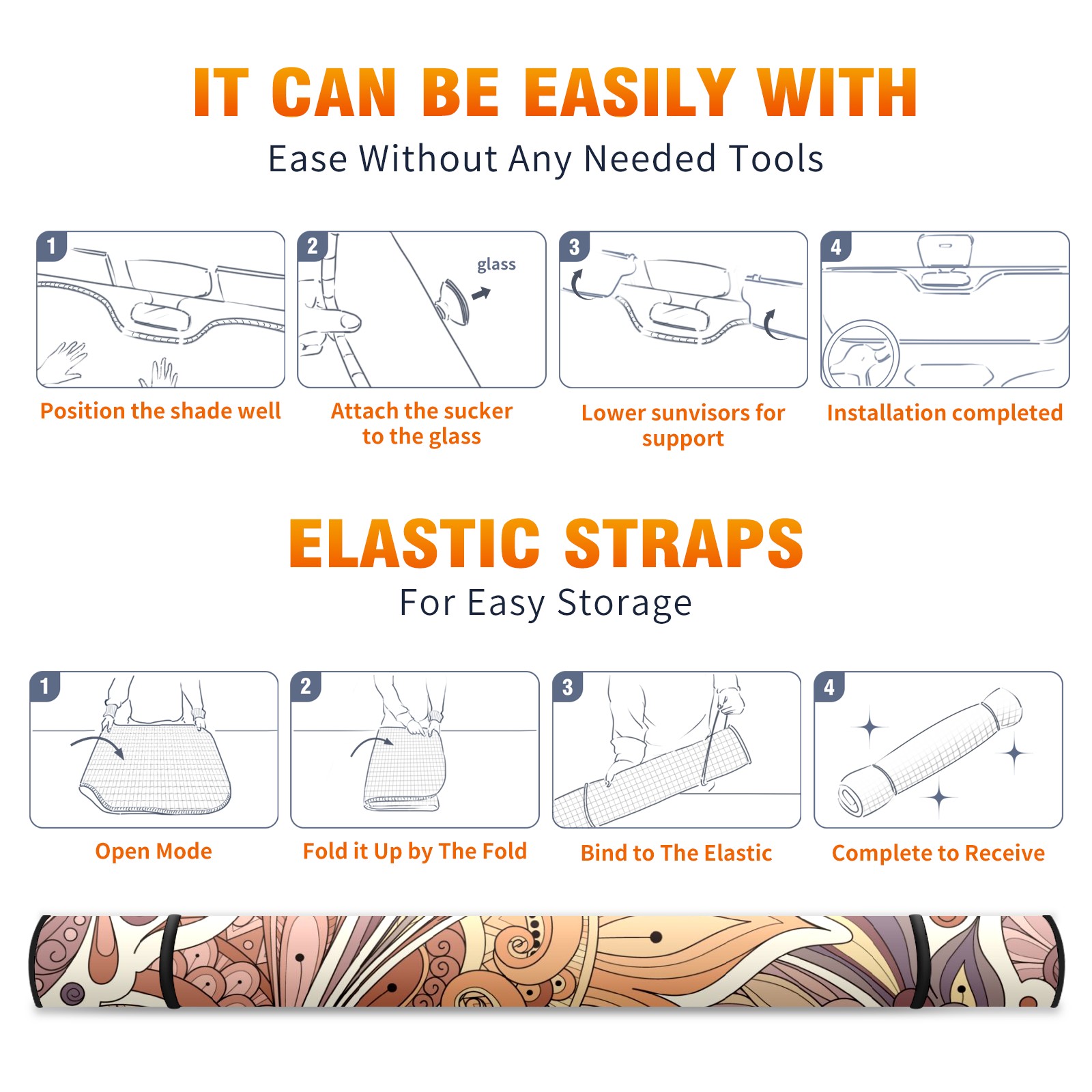 IT CAN BE EASILY WITH
Ease Without Any Needed Tools

1
Position the shade well

2
glass
Attach the sucker to the glass

3
Lower sunvisors for support

4
Installation completed

ELASTIC STRAPS
For Easy Storage

1
Open Mode

2
Fold it Up by The Fold

3
Bind to The Elastic

4
Complete to Receive