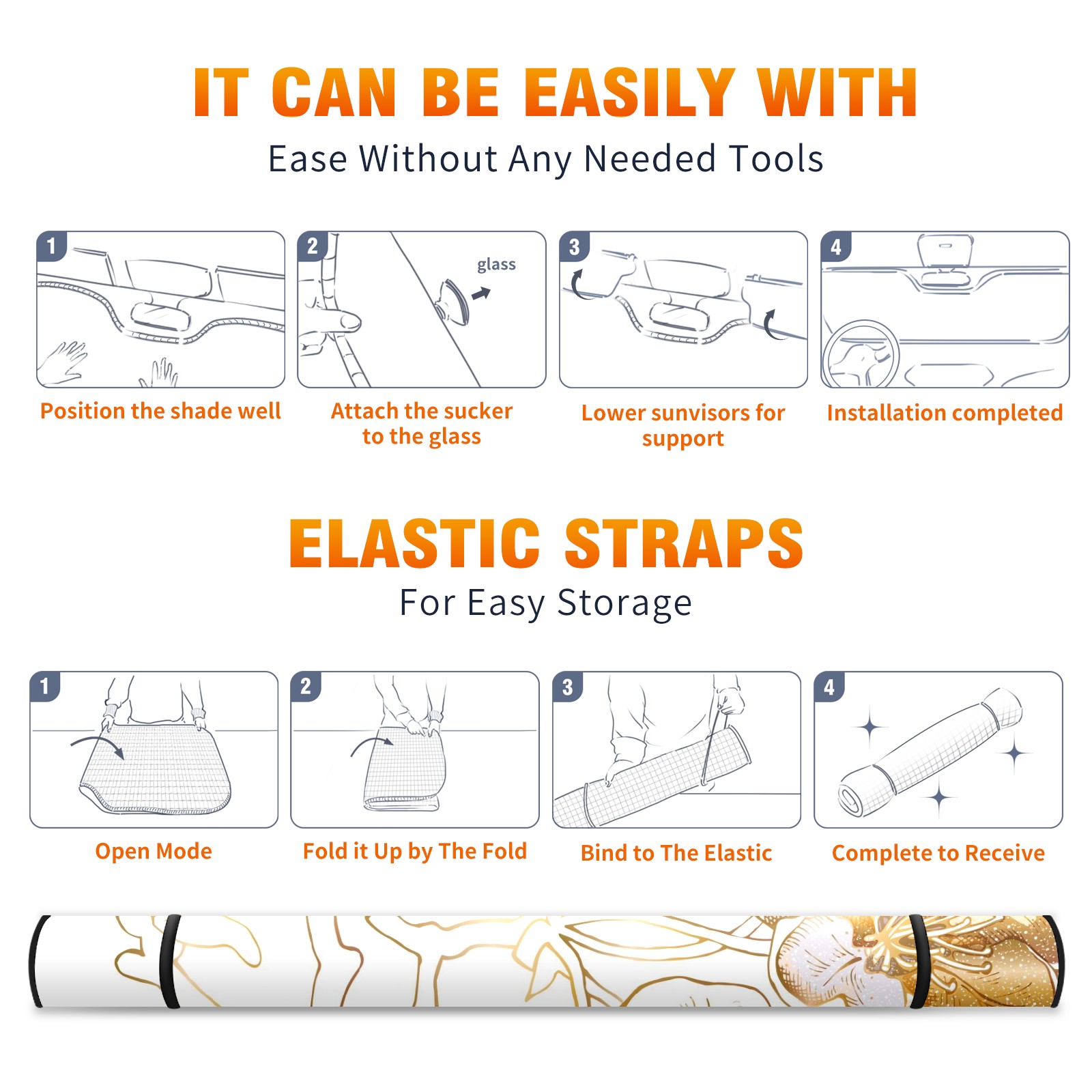 IT CAN BE EASILY WITH

Ease Without Any Needed Tools

1

Position the shade well

2

glass

Attach the sucker to the glass

3

Lower sunvisors for support

4

Installation completed

ELASTIC STRAPS

For Easy Storage

1

Open Mode

2

Fold it Up by The Fold

3

Bind to The Elastic

4

Complete to Receive