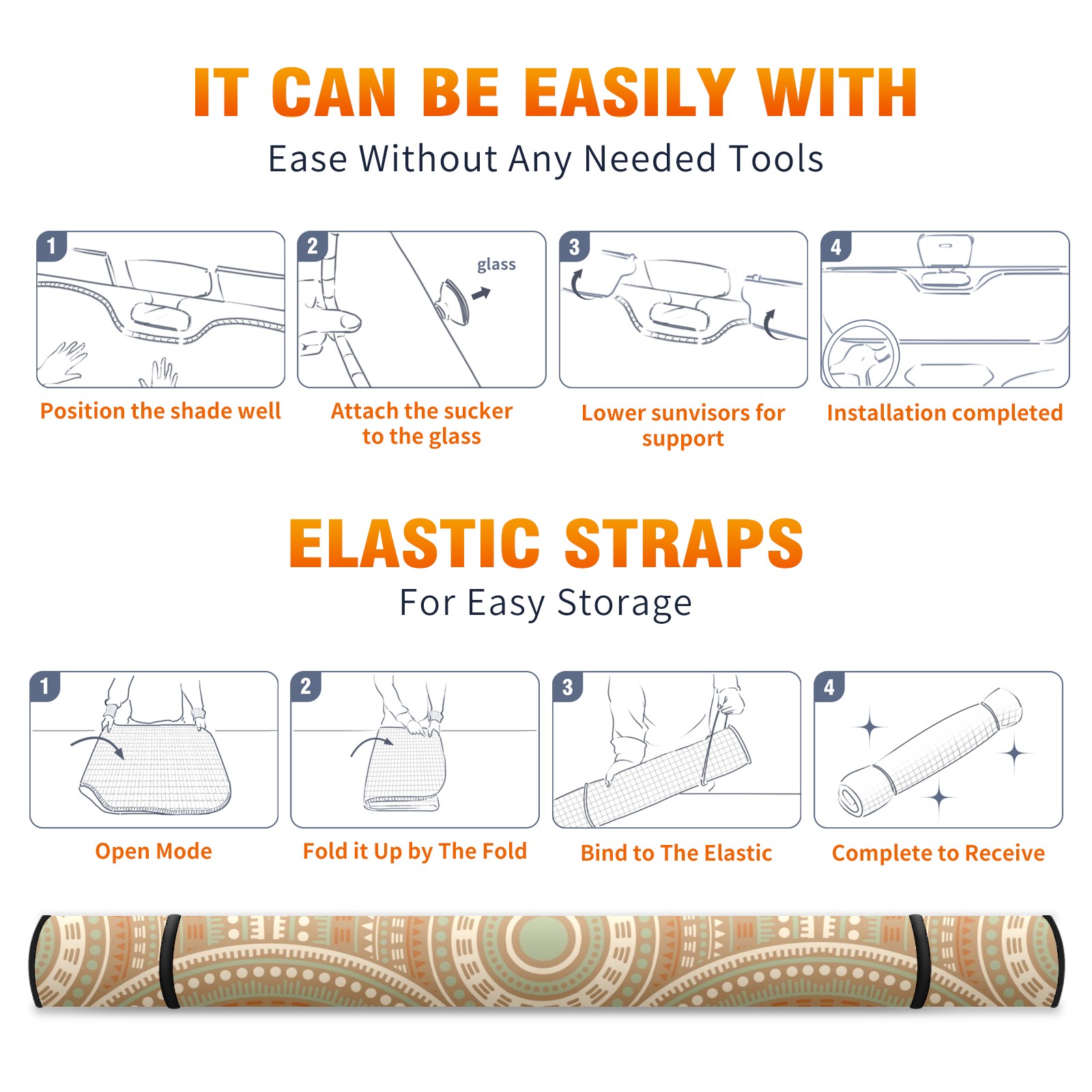 IT CAN BE EASILY WITH
Ease Without Any Needed Tools

1
Position the shade well

2
glass
Attach the sucker to the glass

3
Lower sunvisors for support

4
Installation completed

ELASTIC STRAPS
For Easy Storage

1
Open Mode

2
Fold it Up by The Fold

3
Bind to The Elastic

4
Complete to Receive