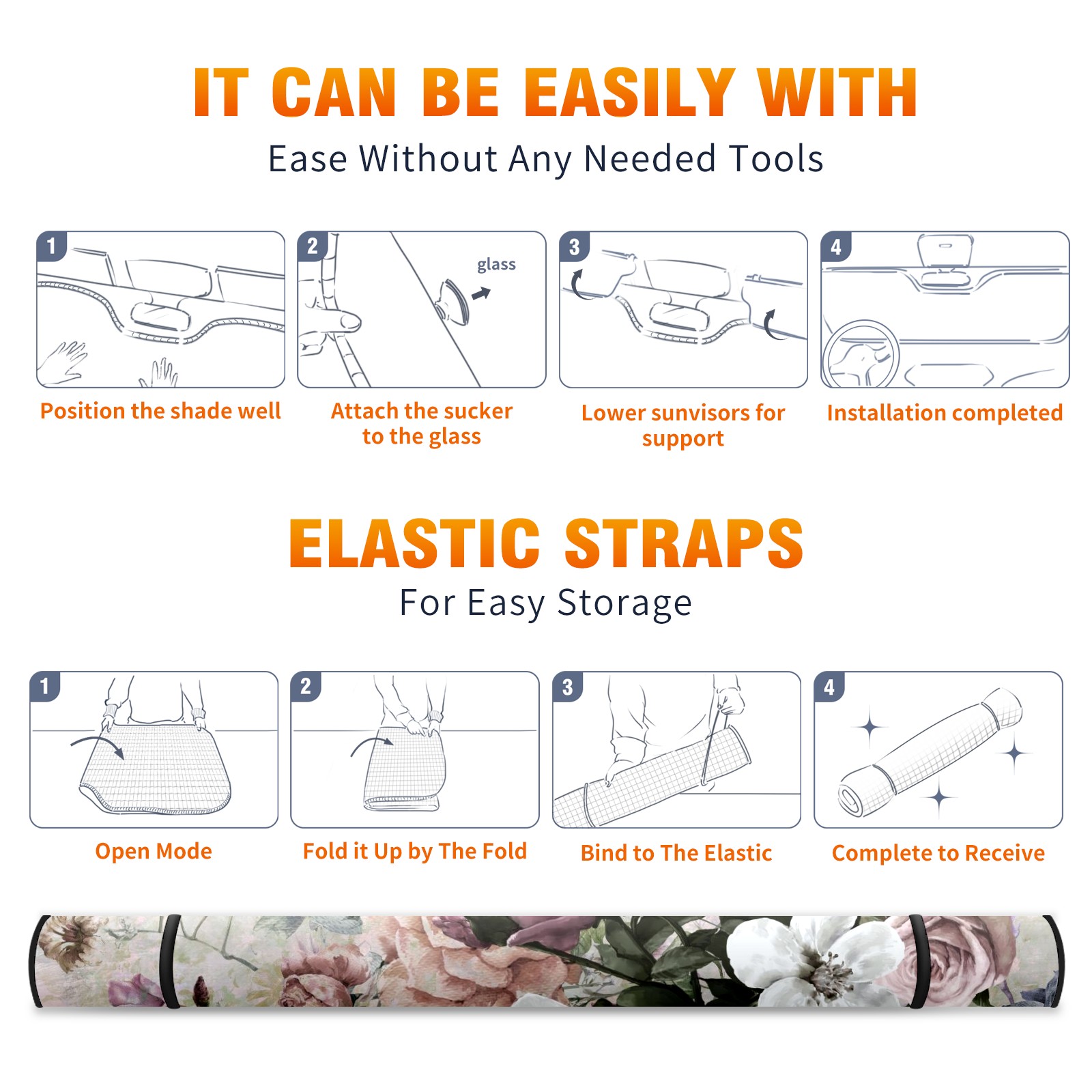 IT CAN BE EASILY WITH

Ease Without Any Needed Tools

1

Position the shade well

2

glass

Attach the sucker to the glass

3

Lower sunvisors for support

4

Installation completed

ELASTIC STRAPS

For Easy Storage

1

Open Mode

2

Fold it Up by The Fold

3

Bind to The Elastic

4

Complete to Receive