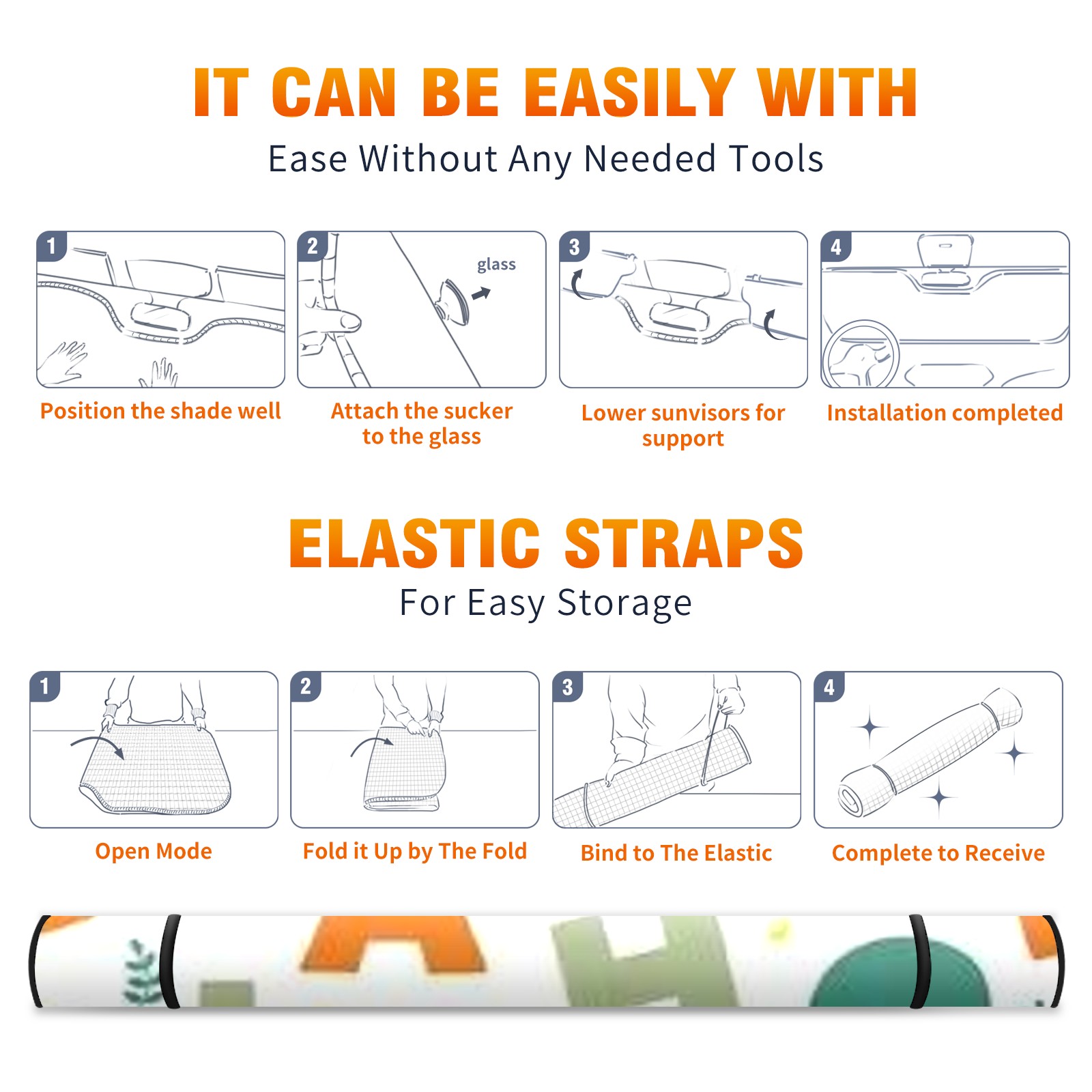 IT CAN BE EASILY WITH

Ease Without Any Needed Tools

1

Position the shade well

2

glass

Attach the sucker to the glass

3

Lower sunvisors for support

4

Installation completed

ELASTIC STRAPS

For Easy Storage

1

Open Mode

2

Fold it Up by The Fold

3

Bind to The Elastic

4

Complete to Receive