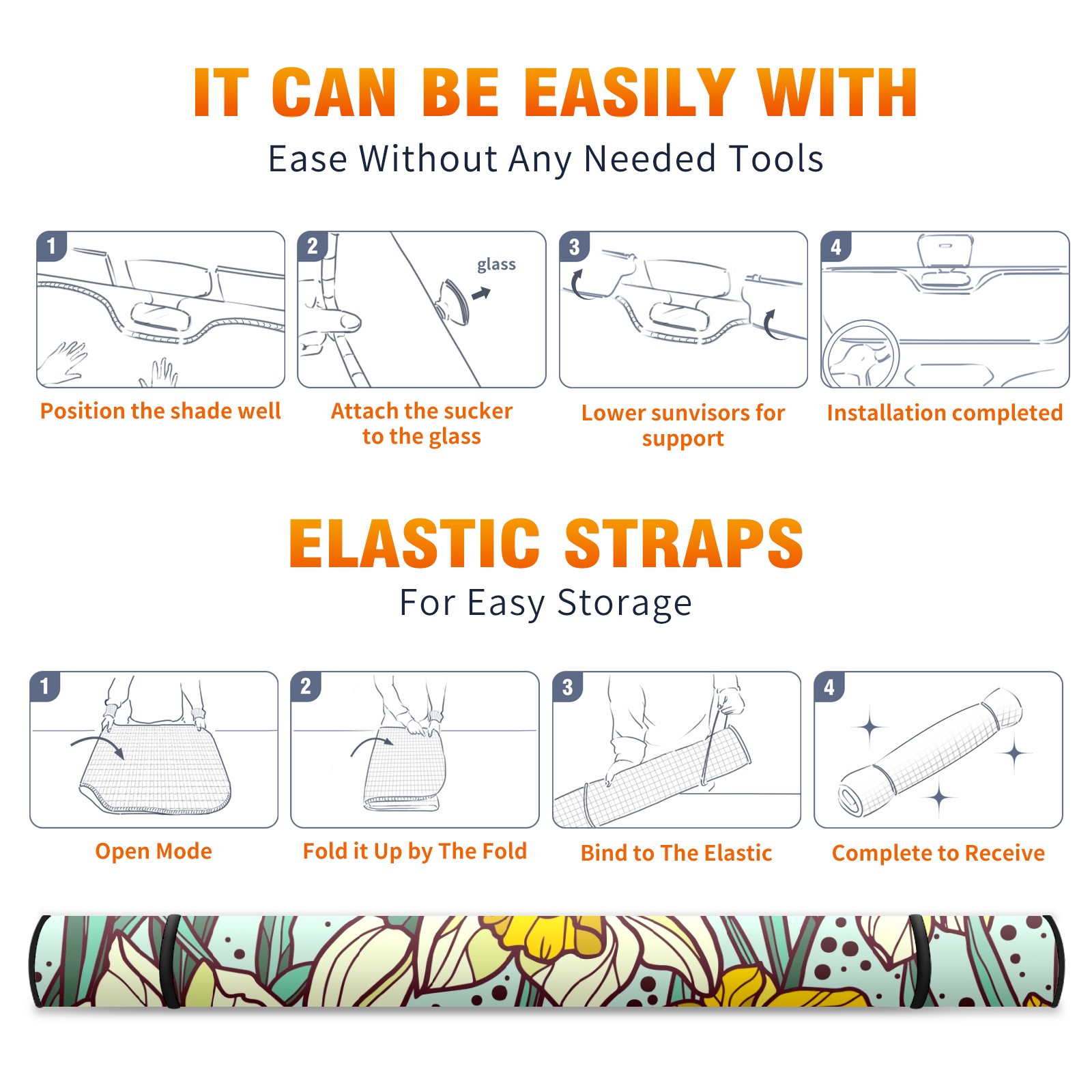 IT CAN BE EASILY WITH
Ease Without Any Needed Tools

1
Position the shade well

2
glass
Attach the sucker to the glass

3
Lower sunvisors for support

4
Installation completed

ELASTIC STRAPS
For Easy Storage

1
Open Mode

2
Fold it Up by The Fold

3
Bind to The Elastic

4
Complete to Receive