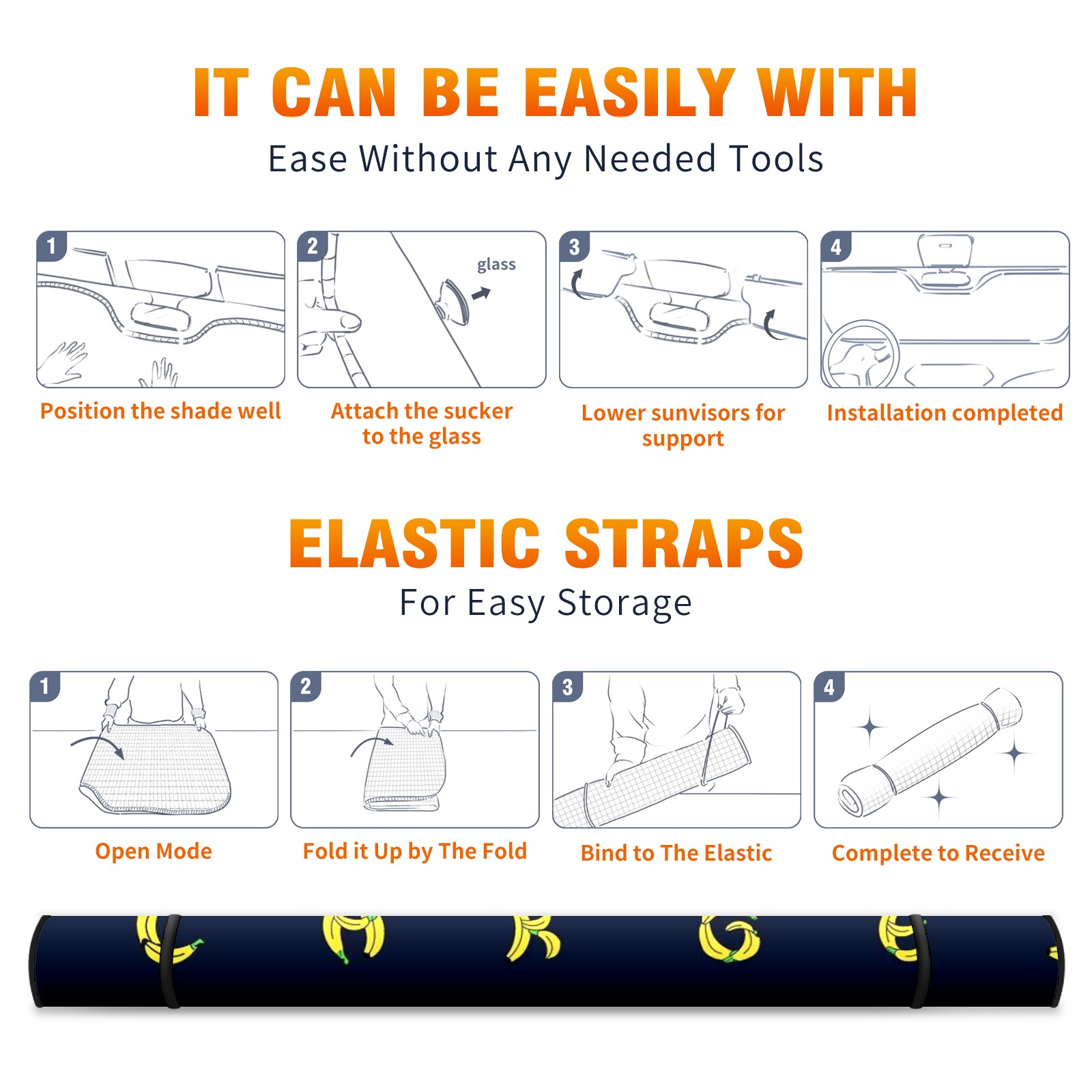 IT CAN BE EASILY WITH

Ease Without Any Needed Tools

1

Position the shade well

2

glass

Attach the sucker to the glass

3

Lower sunvisors for support

4

Installation completed

ELASTIC STRAPS

For Easy Storage

1

Open Mode

2

Fold it Up by The Fold

3

Bind to The Elastic

4

Complete to Receive