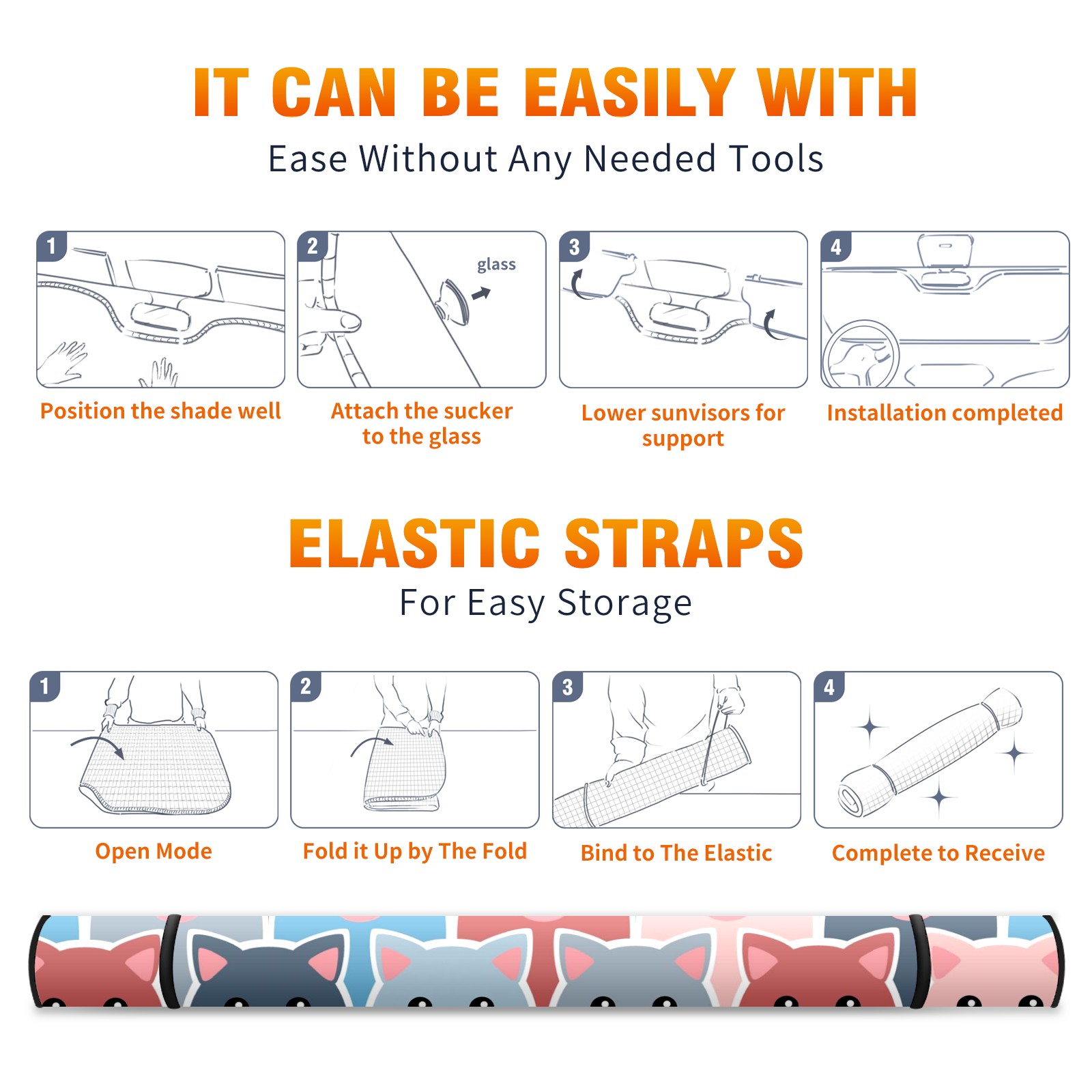 IT CAN BE EASILY WITH
Ease Without Any Needed Tools

1
Position the shade well

2
glass
Attach the sucker to the glass

3
Lower sunvisors for support

4
Installation completed

ELASTIC STRAPS
For Easy Storage

1
Open Mode

2
Fold it Up by The Fold

3
Bind to The Elastic

4
Complete to Receive