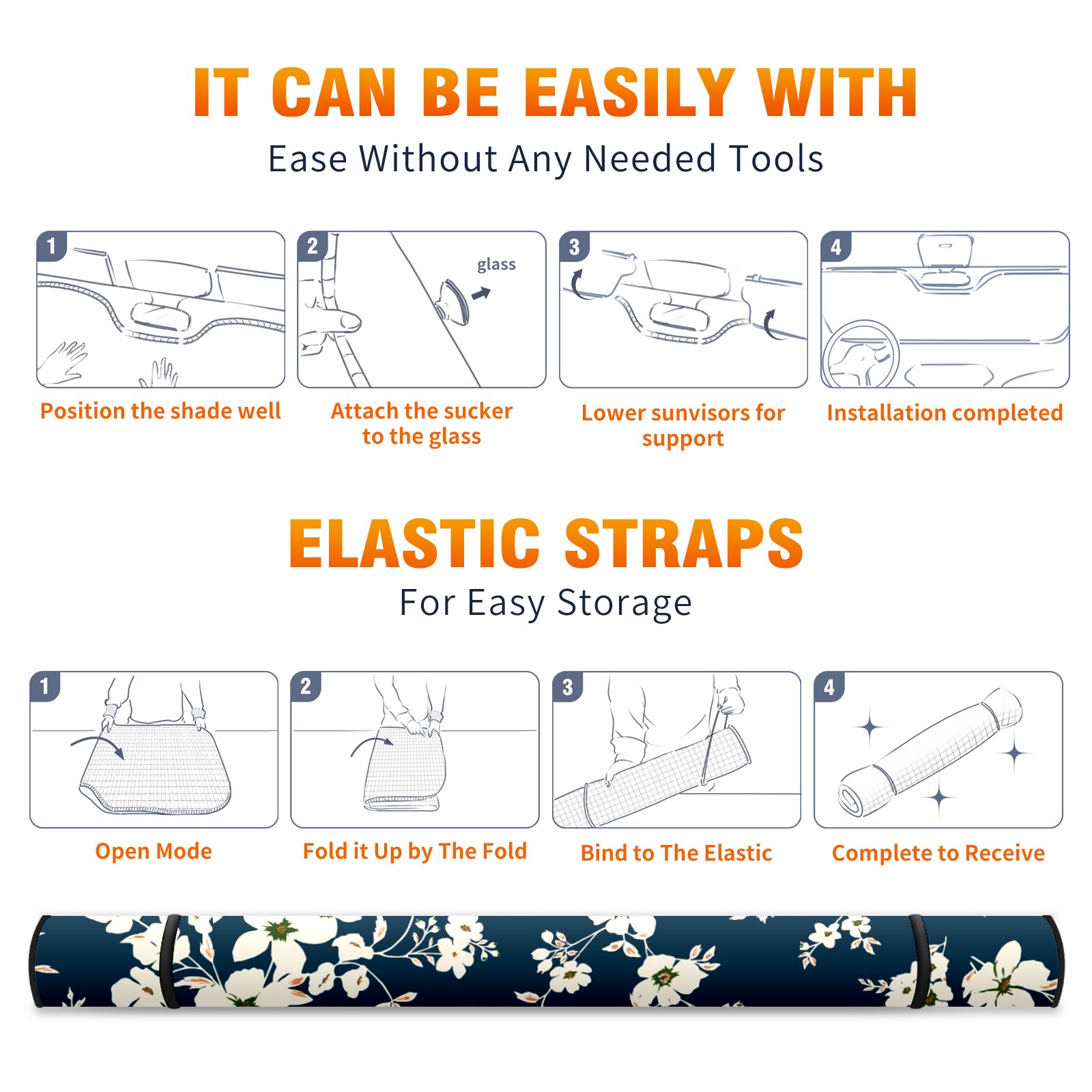 IT CAN BE EASILY WITH
Ease Without Any Needed Tools

1
Position the shade well

2
glass
Attach the sucker to the glass

3
Lower sunvisors for support

4
Installation completed

ELASTIC STRAPS
For Easy Storage

1
Open Mode

2
Fold it Up by The Fold

3
Bind to The Elastic

4
Complete to Receive