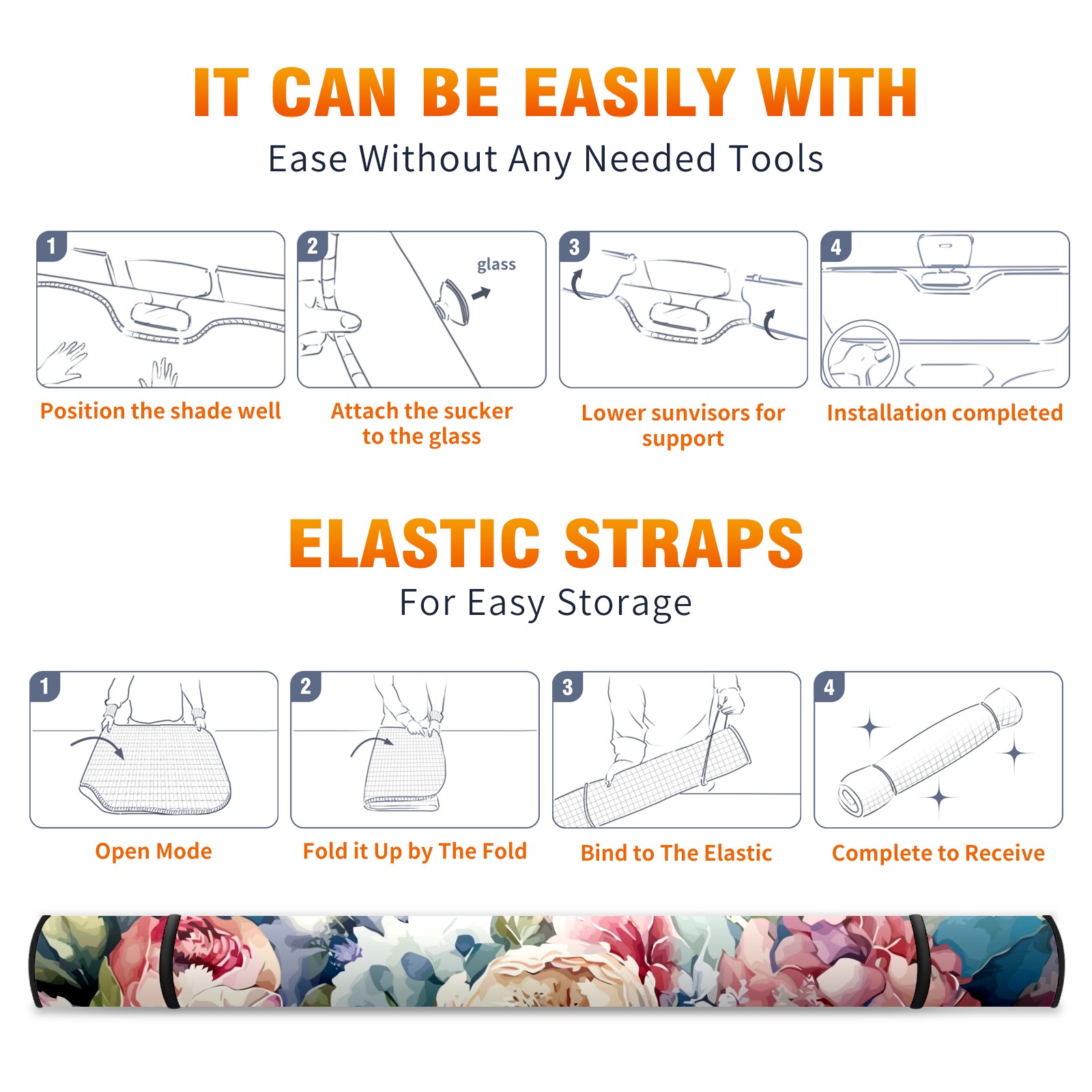 IT CAN BE EASILY WITH
Ease Without Any Needed Tools

1
Position the shade well

2
glass
Attach the sucker to the glass

3
Lower sunvisors for support

4
Installation completed

ELASTIC STRAPS
For Easy Storage

1
Open Mode

2
Fold it Up by The Fold

3
Bind to The Elastic

4
Complete to Receive