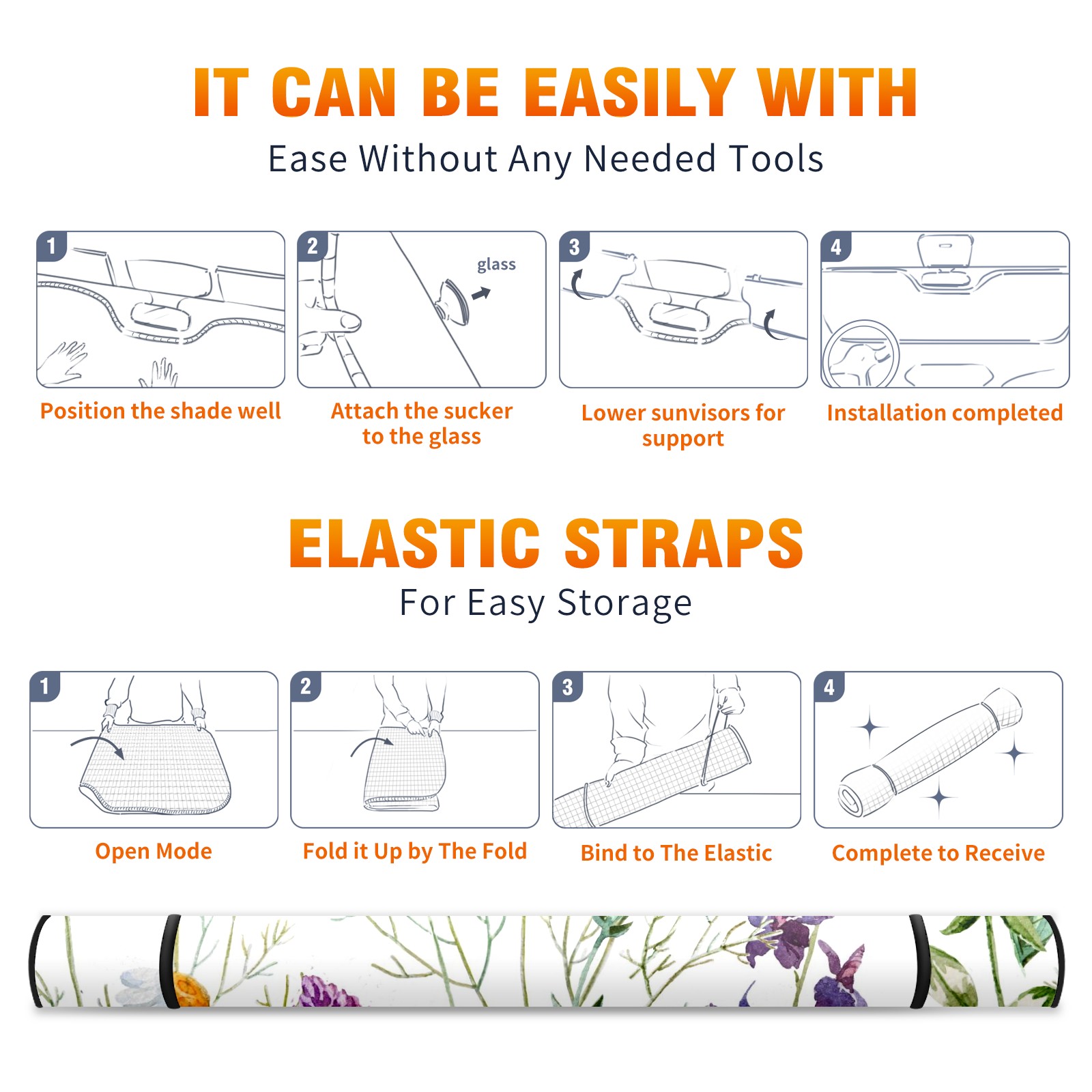 IT CAN BE EASILY WITH
Ease Without Any Needed Tools

1
Position the shade well

2
glass
Attach the sucker to the glass

3
Lower sunvisors for support

4
Installation completed

ELASTIC STRAPS
For Easy Storage

1
Open Mode

2
Fold it Up by The Fold

3
Bind to The Elastic

4
Complete to Receive