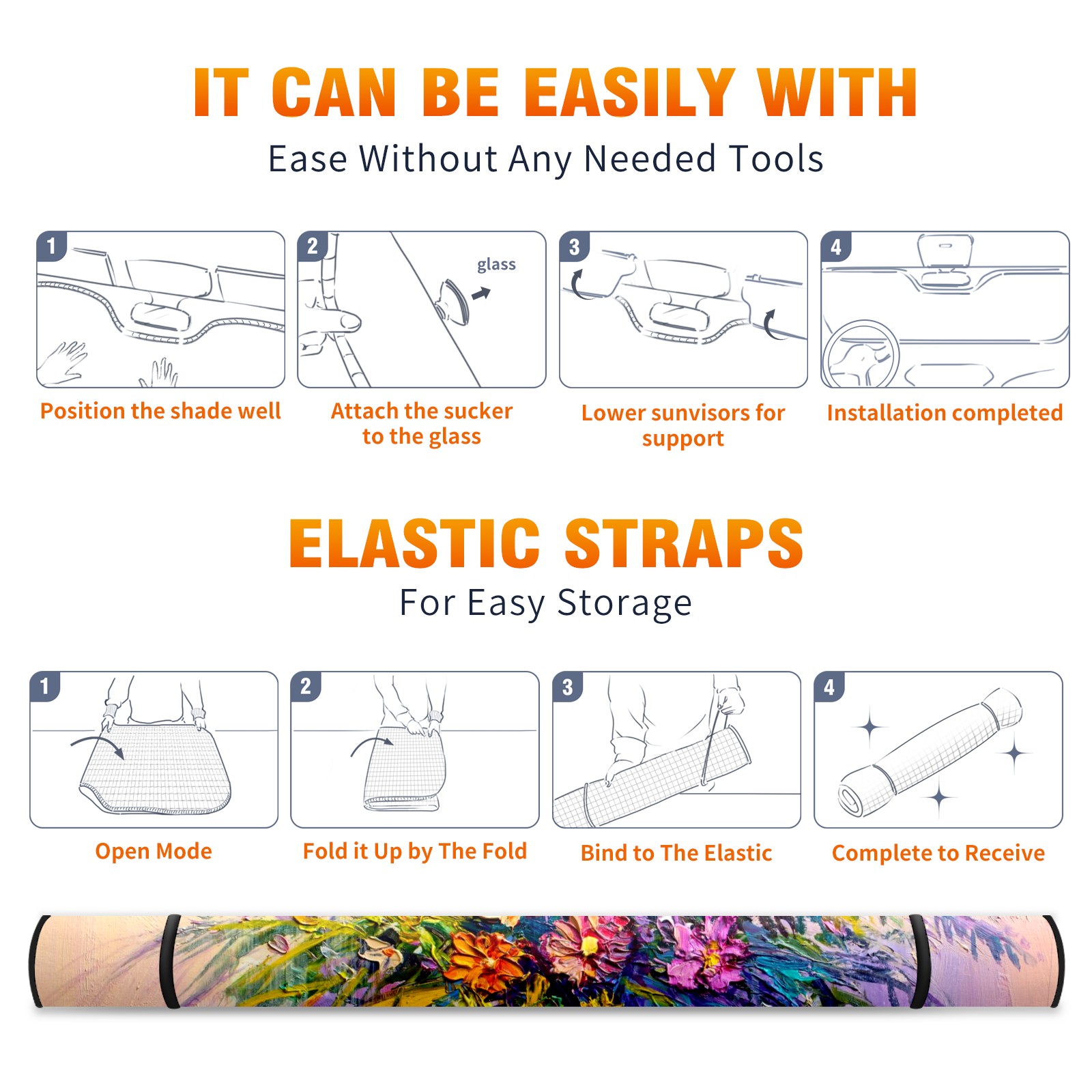 IT CAN BE EASILY WITH
Ease Without Any Needed Tools

1
Position the shade well

2
glass
Attach the sucker to the glass

3
Lower sunvisors for support

4
Installation completed

ELASTIC STRAPS
For Easy Storage

1
Open Mode

2
Fold it Up by The Fold

3
Bind to The Elastic

4
Complete to Receive