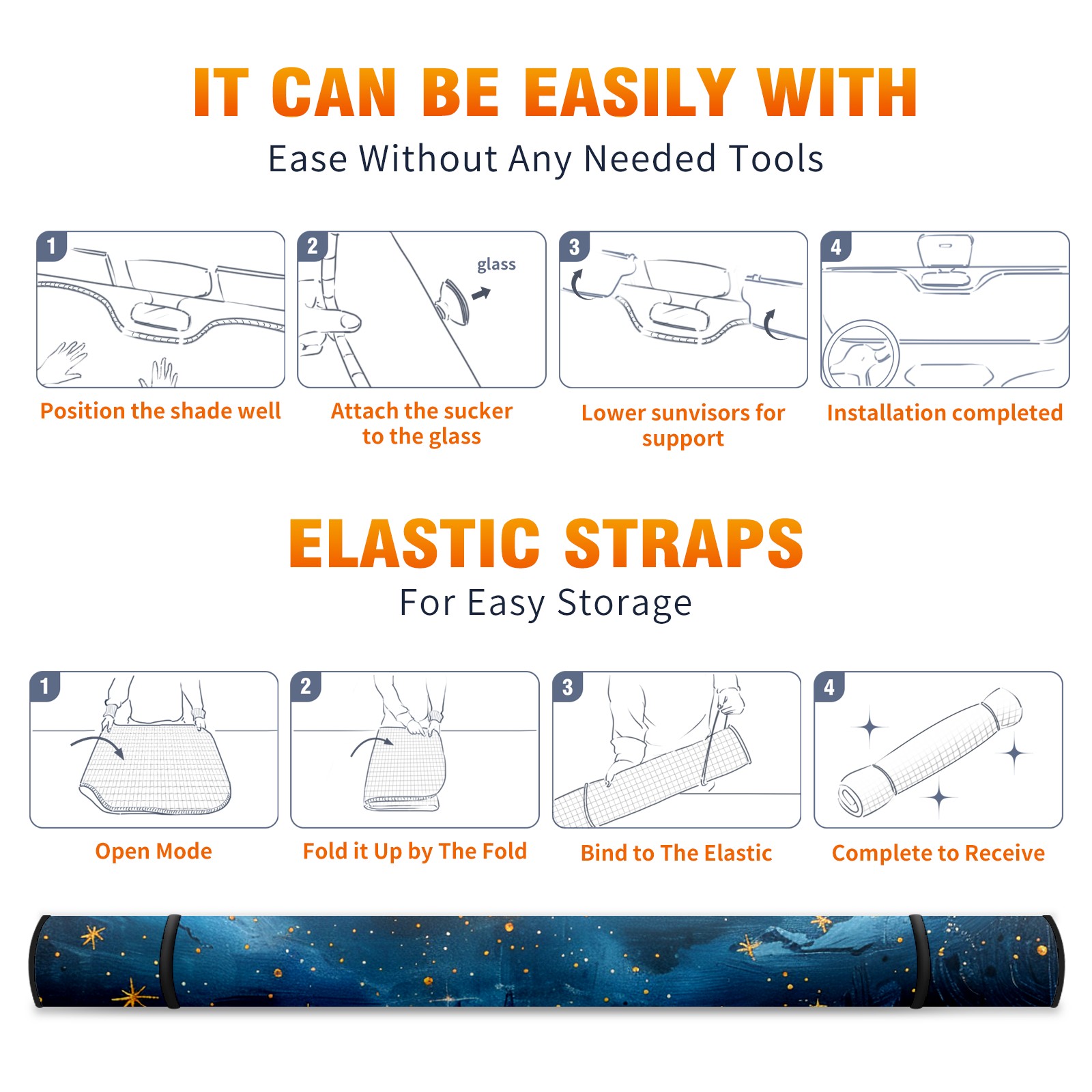 IT CAN BE EASILY WITH

Ease Without Any Needed Tools

1

Position the shade well

2

glass

Attach the sucker to the glass

3

Lower sunvisors for support

4

Installation completed

ELASTIC STRAPS

For Easy Storage

1

Open Mode

2

Fold it Up by The Fold

3

Bind to The Elastic

4

Complete to Receive