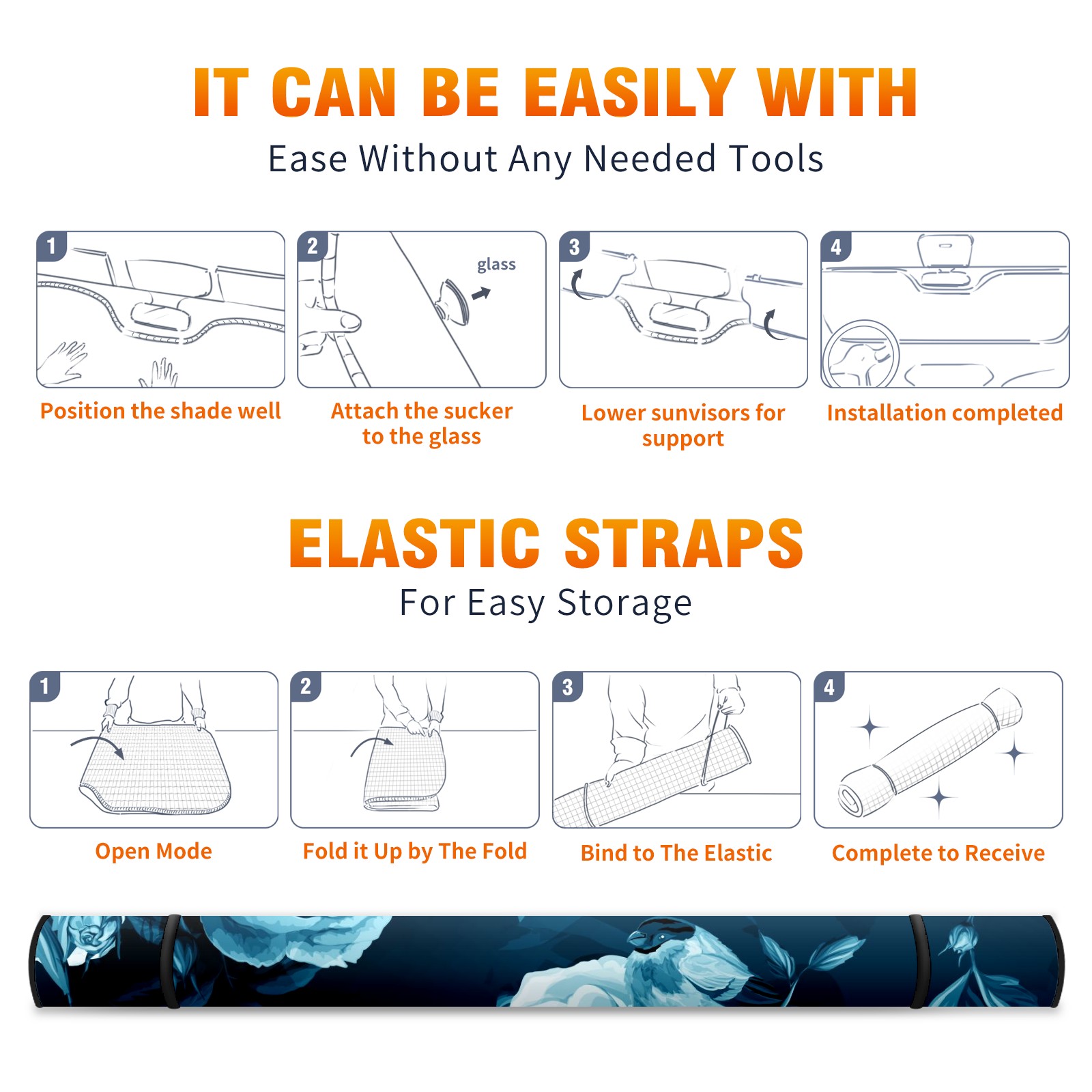 IT CAN BE EASILY WITH
Ease Without Any Needed Tools

1
Position the shade well

2
glass
Attach the sucker to the glass

3
Lower sunvisors for support

4
Installation completed

ELASTIC STRAPS
For Easy Storage

1
Open Mode

2
Fold it Up by The Fold

3
Bind to The Elastic

4
Complete to Receive