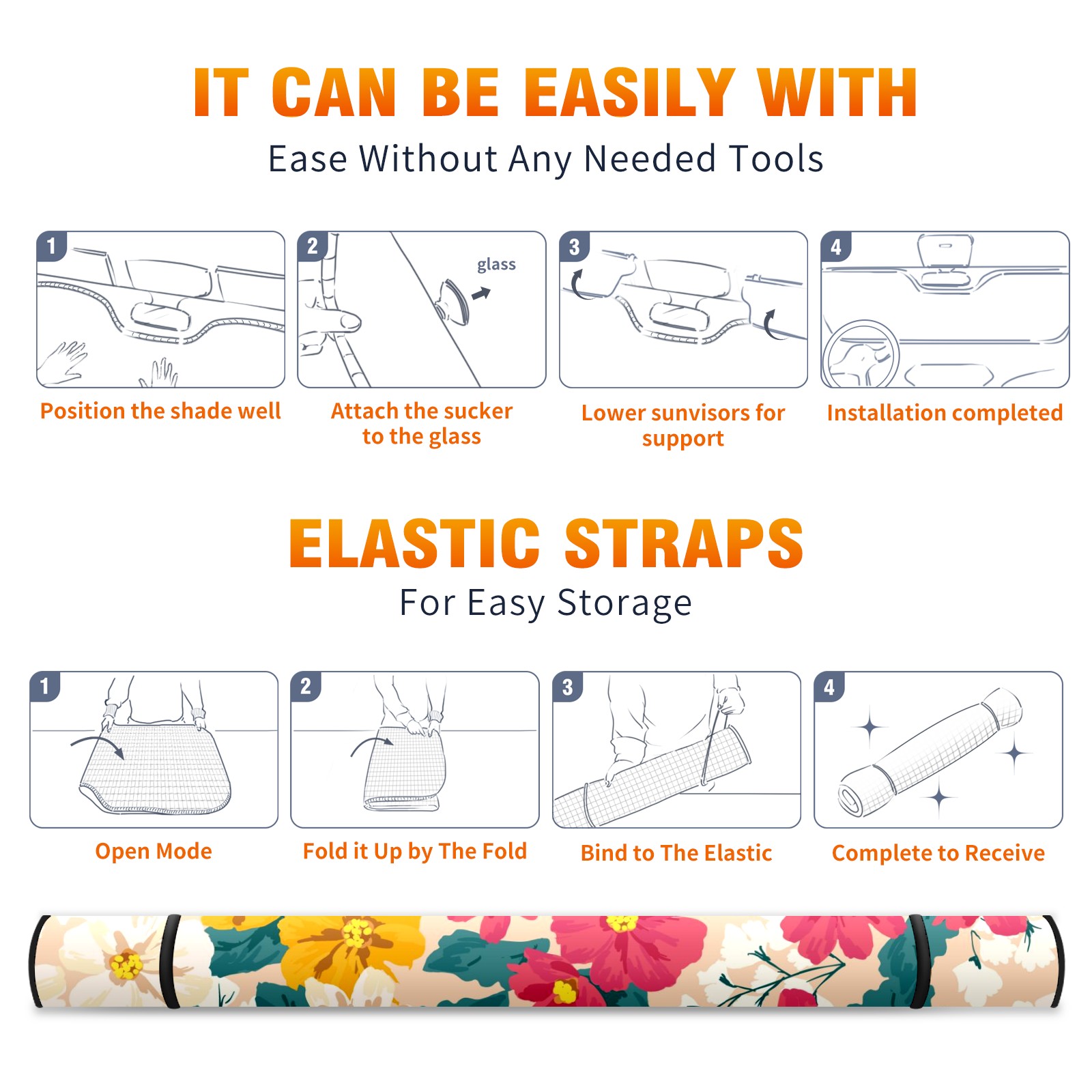 IT CAN BE EASILY WITH

Ease Without Any Needed Tools

1

Position the shade well

2

glass

Attach the sucker to the glass

3

Lower sunvisors for support

4

Installation completed

ELASTIC STRAPS

For Easy Storage

1

Open Mode

2

Fold it Up by The Fold

3

Bind to The Elastic

4

Complete to Receive