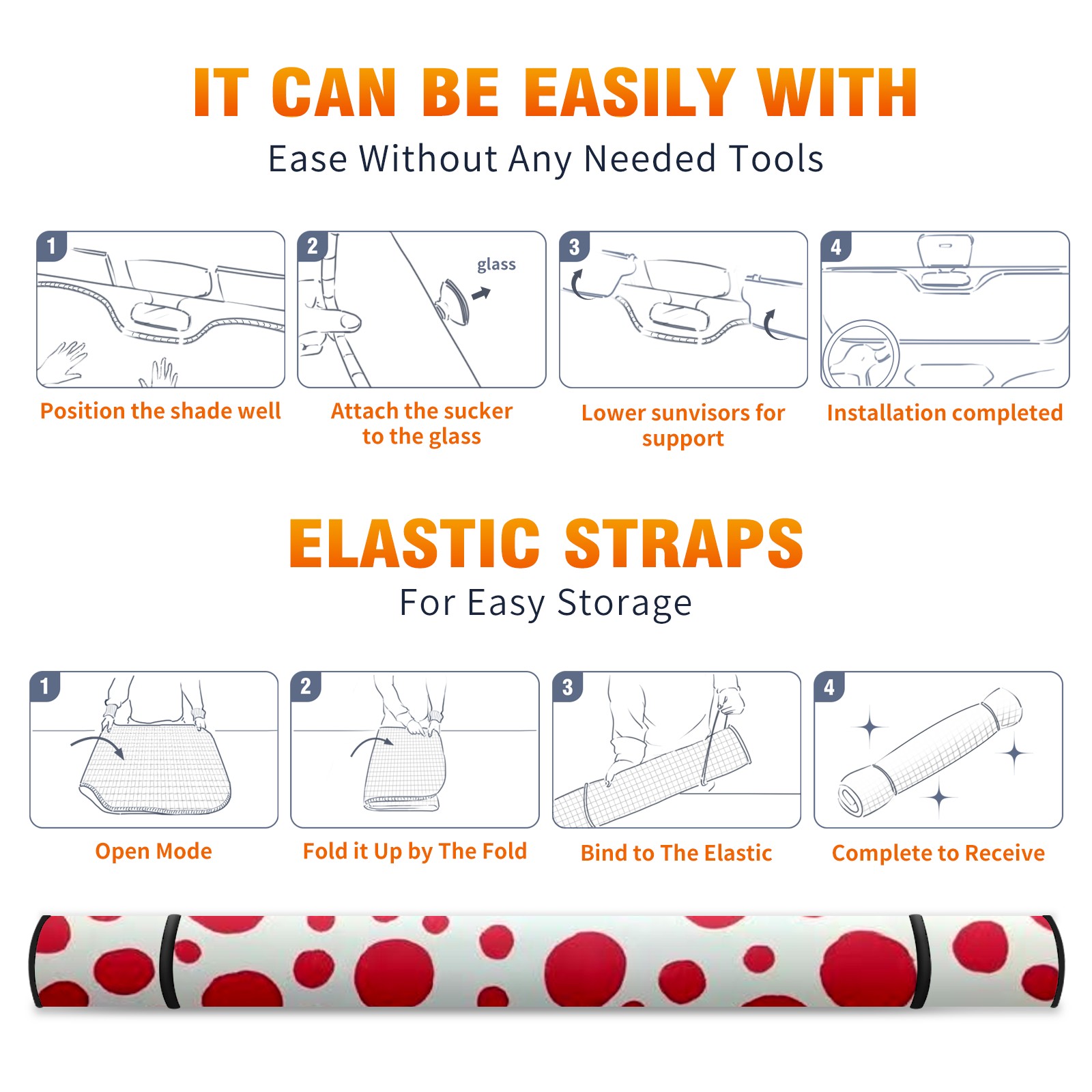 IT CAN BE EASILY WITH
Ease Without Any Needed Tools

1
Position the shade well

2
glass
Attach the sucker to the glass

3
Lower sunvisors for support

4
Installation completed

ELASTIC STRAPS
For Easy Storage

1
Open Mode

2
Fold it Up by The Fold

3
Bind to The Elastic

4
Complete to Receive