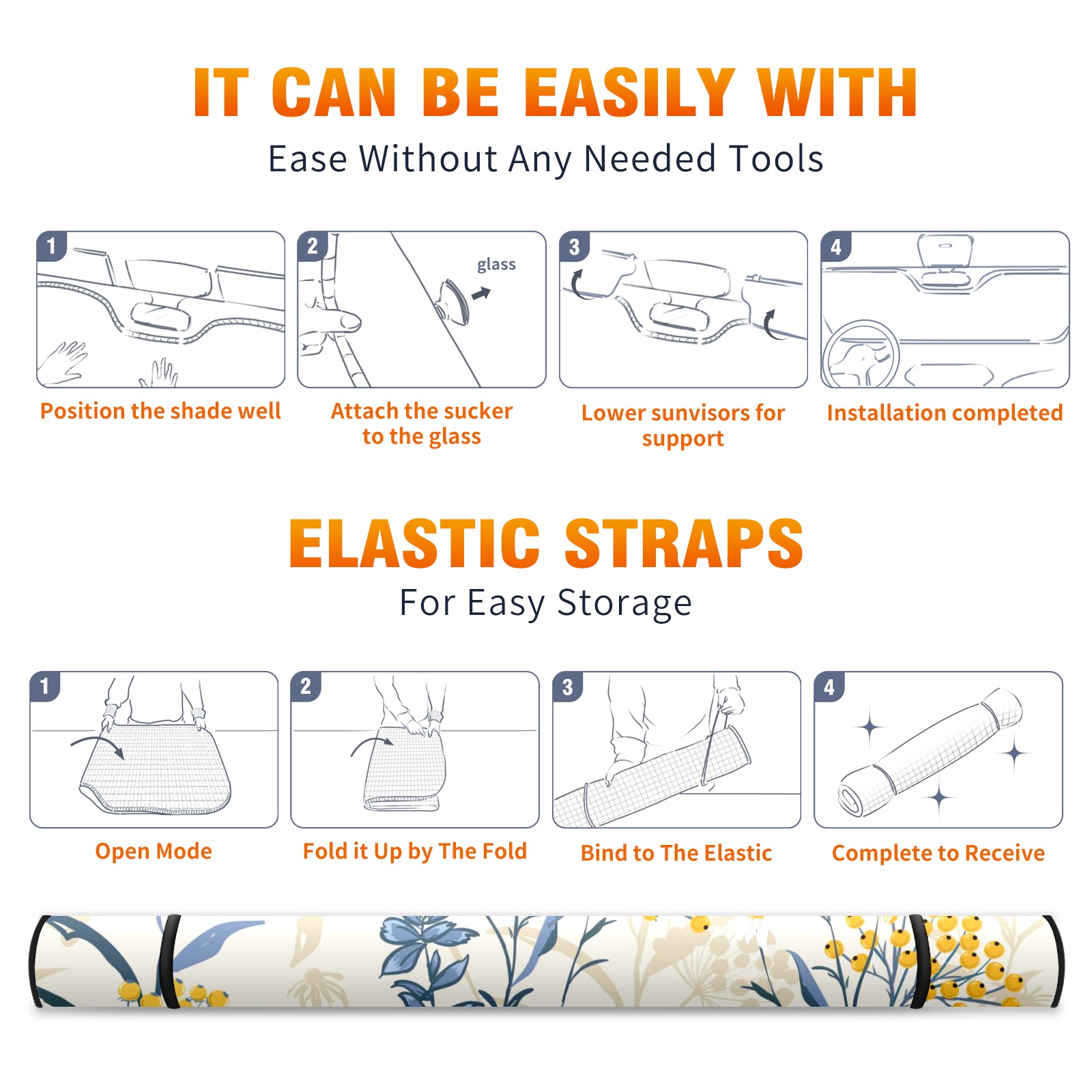 IT CAN BE EASILY WITH

Ease Without Any Needed Tools

1

Position the shade well

2

glass

Attach the sucker to the glass

3

Lower sunvisors for support

4

Installation completed

ELASTIC STRAPS

For Easy Storage

1

Open Mode

2

Fold it Up by The Fold

3

Bind to The Elastic

4

Complete to Receive