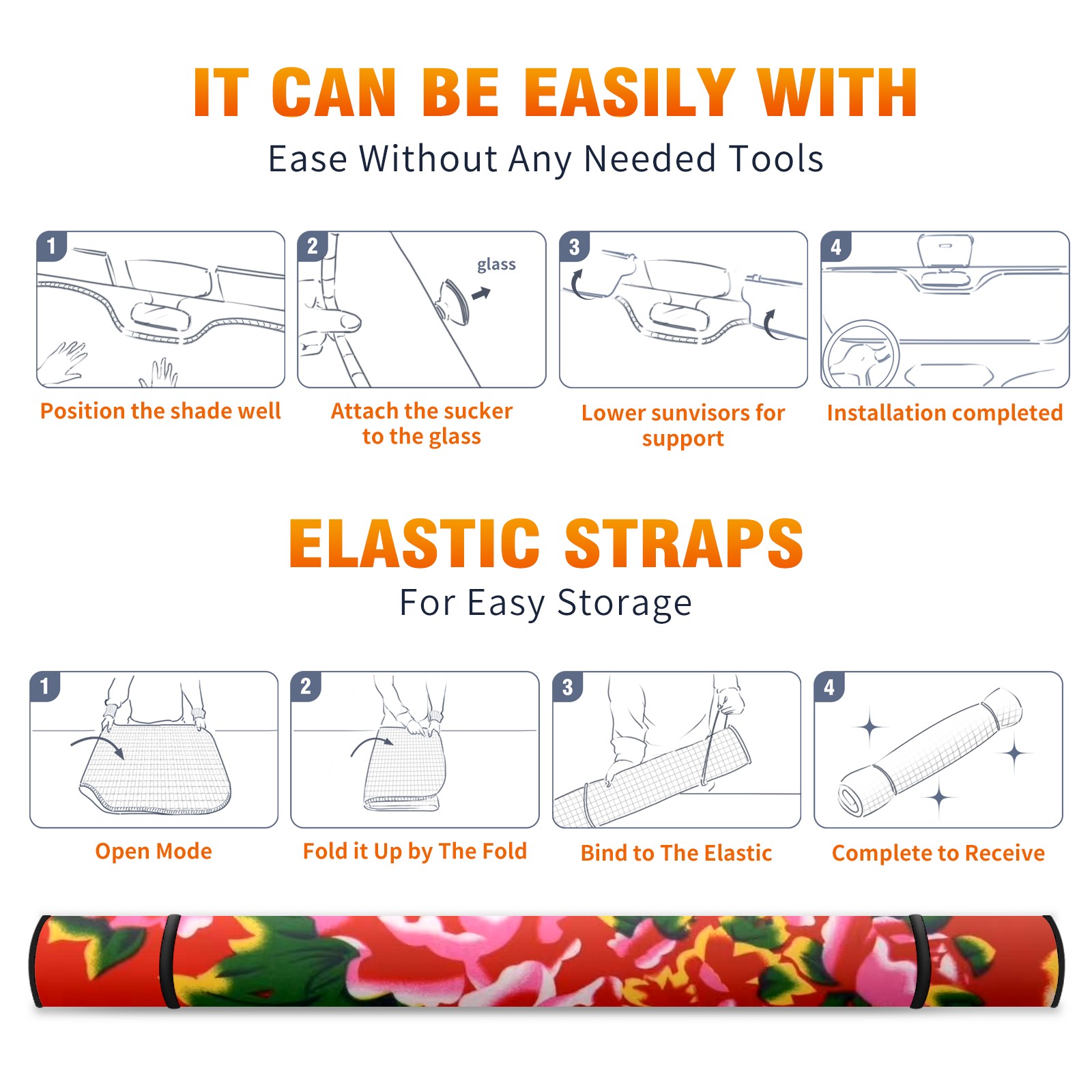 IT CAN BE EASILY WITH

Ease Without Any Needed Tools

1

Position the shade well

2

glass

Attach the sucker to the glass

3

Lower sunvisors for support

4

Installation completed

ELASTIC STRAPS

For Easy Storage

1

Open Mode

2

Fold it Up by The Fold

3

Bind to The Elastic

4

Complete to Receive