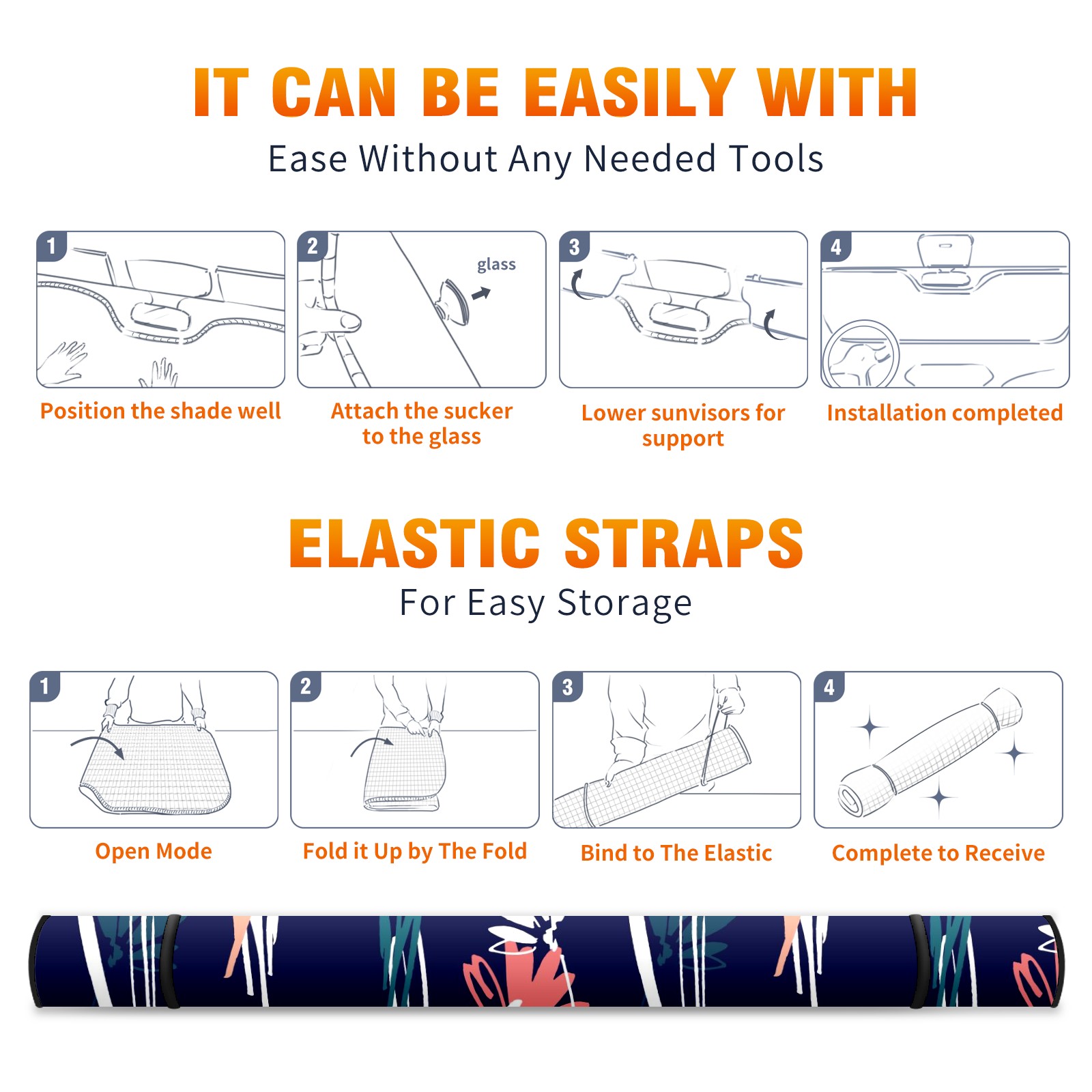 IT CAN BE EASILY WITH
Ease Without Any Needed Tools

1
Position the shade well

2
glass
Attach the sucker to the glass

3
Lower sunvisors for support

4
Installation completed

ELASTIC STRAPS
For Easy Storage

1
Open Mode

2
Fold it Up by The Fold

3
Bind to The Elastic

4
Complete to Receive