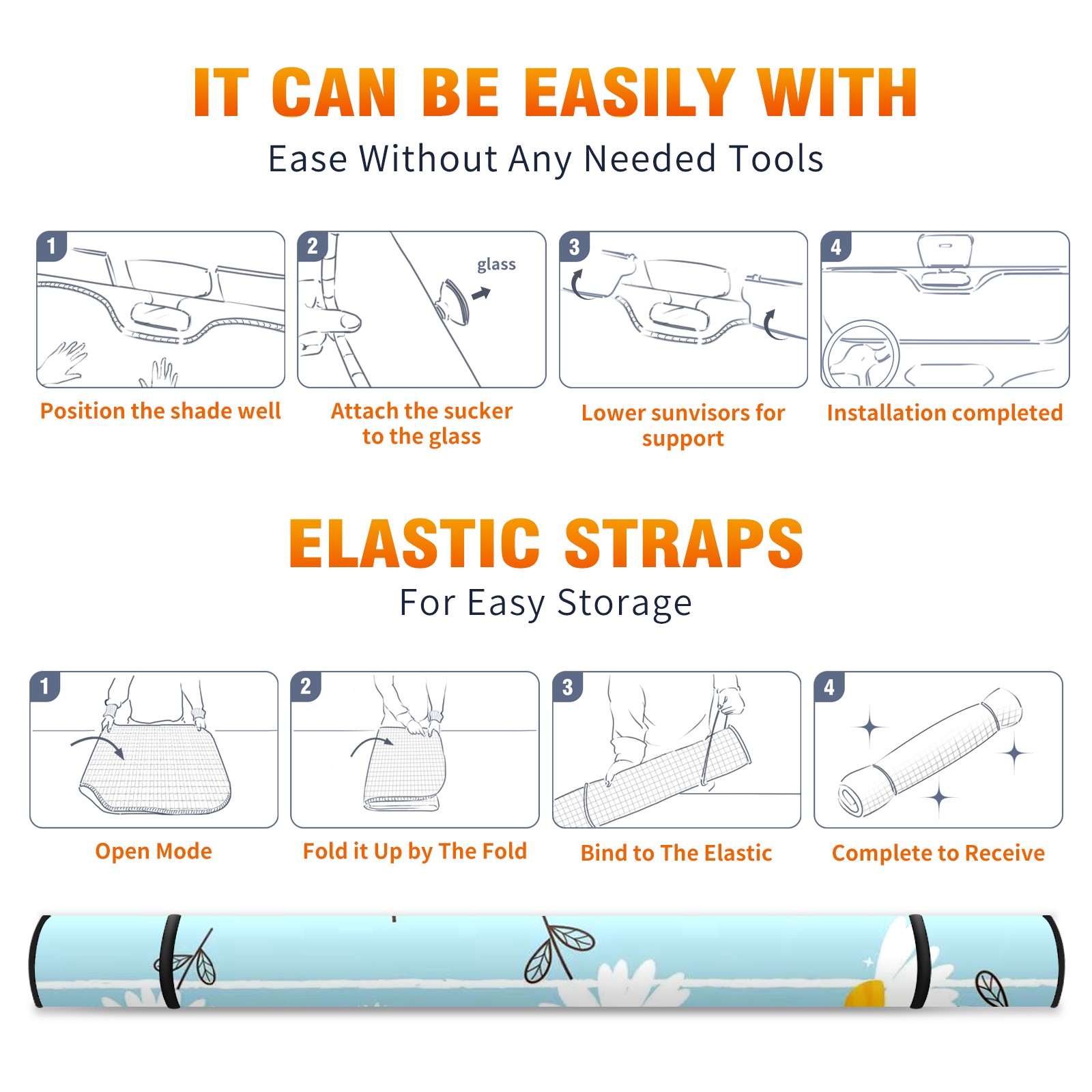 IT CAN BE EASILY WITH

Ease Without Any Needed Tools

1

Position the shade well

2

glass

Attach the sucker to the glass

3

Lower sunvisors for support

4

Installation completed

ELASTIC STRAPS

For Easy Storage

1

Open Mode

2

Fold it Up by The Fold

3

Bind to The Elastic

4

Complete to Receive