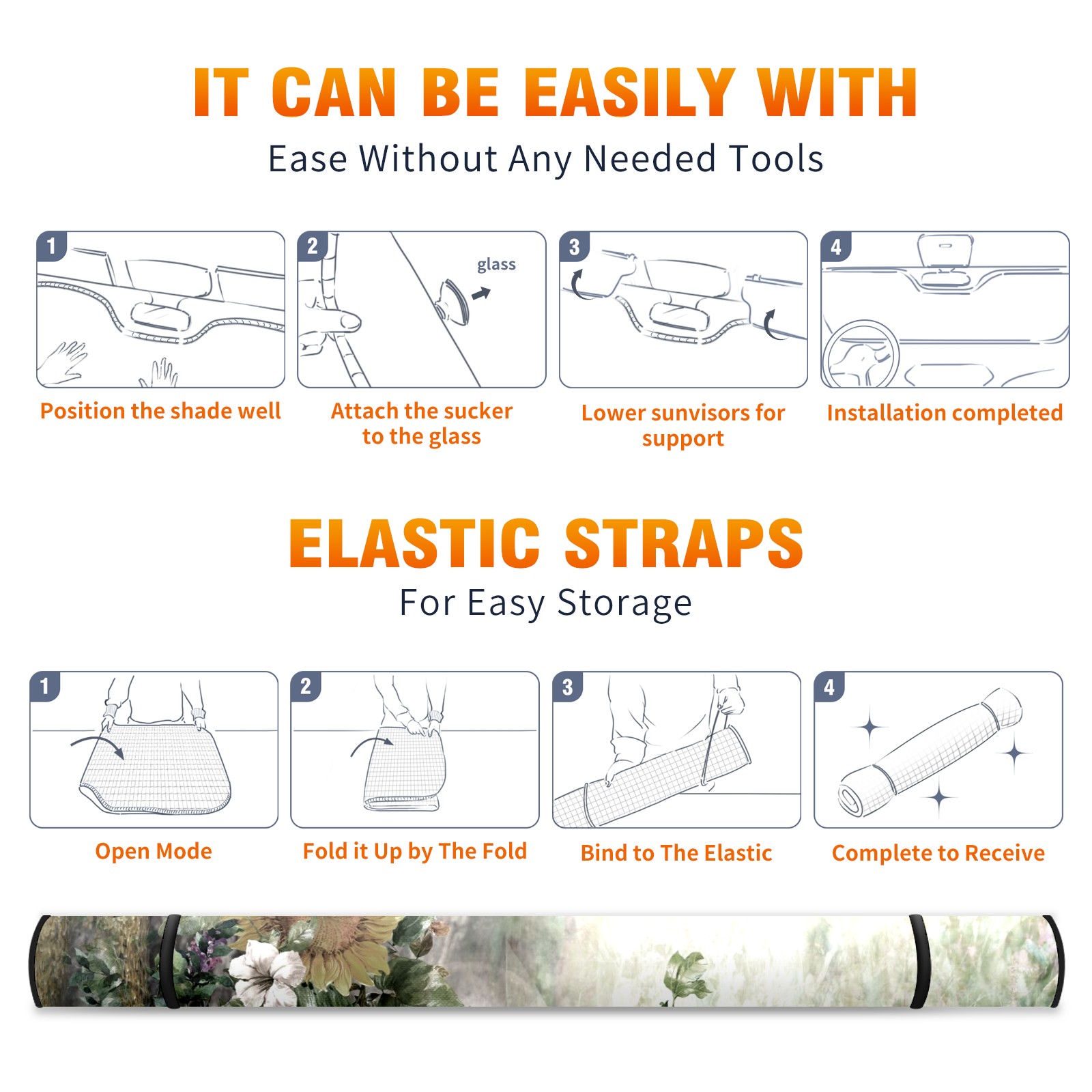 IT CAN BE EASILY WITH

Ease Without Any Needed Tools

1

Position the shade well

2

glass

Attach the sucker to the glass

3

Lower sunvisors for support

4

Installation completed

ELASTIC STRAPS

For Easy Storage

1

Open Mode

2

Fold it Up by The Fold

3

Bind to The Elastic

4

Complete to Receive