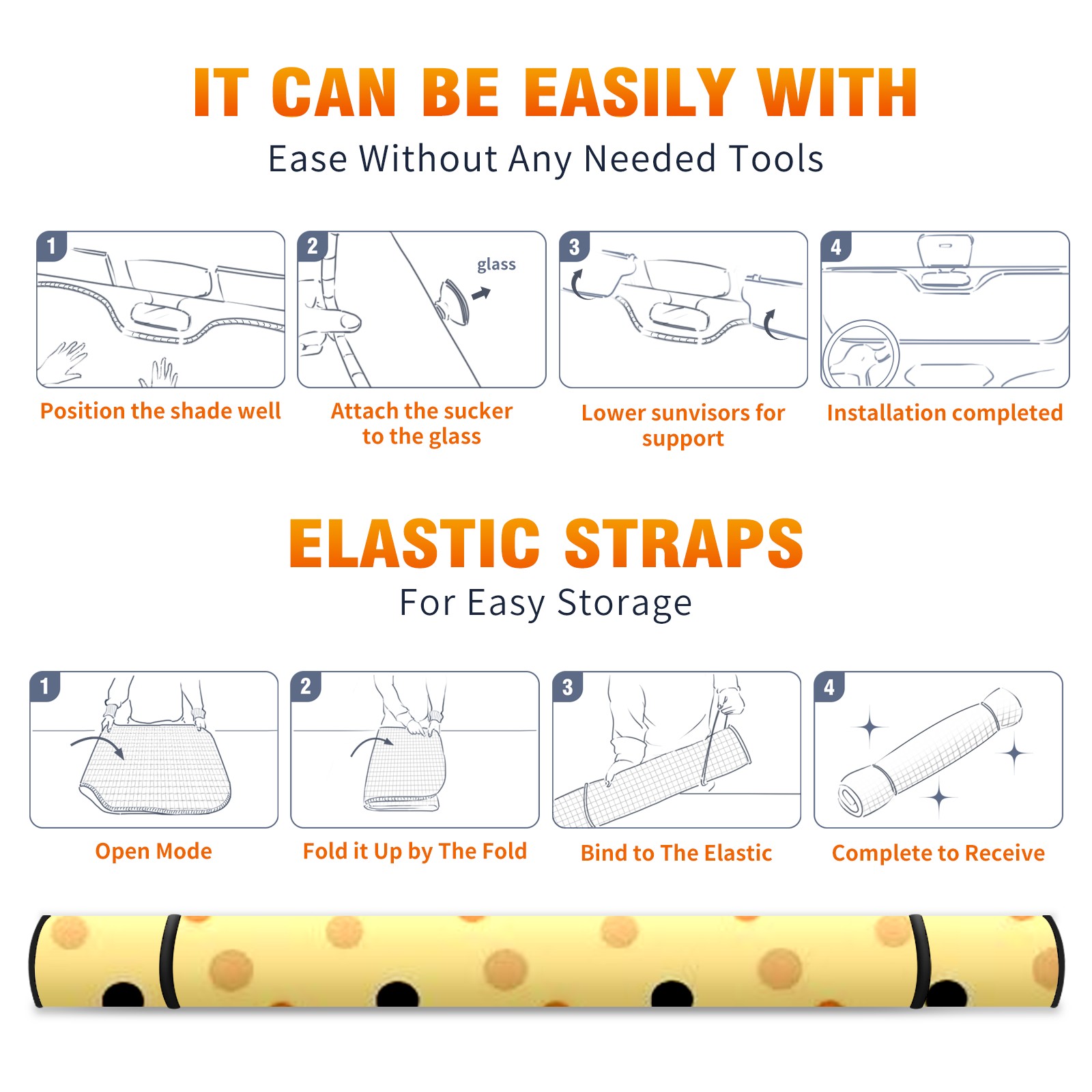 IT CAN BE EASILY WITH
Ease Without Any Needed Tools

1
Position the shade well

2
glass
Attach the sucker to the glass

3
Lower sunvisors for support

4
Installation completed

ELASTIC STRAPS
For Easy Storage

1
Open Mode

2
Fold it Up by The Fold

3
Bind to The Elastic

4
Complete to Receive