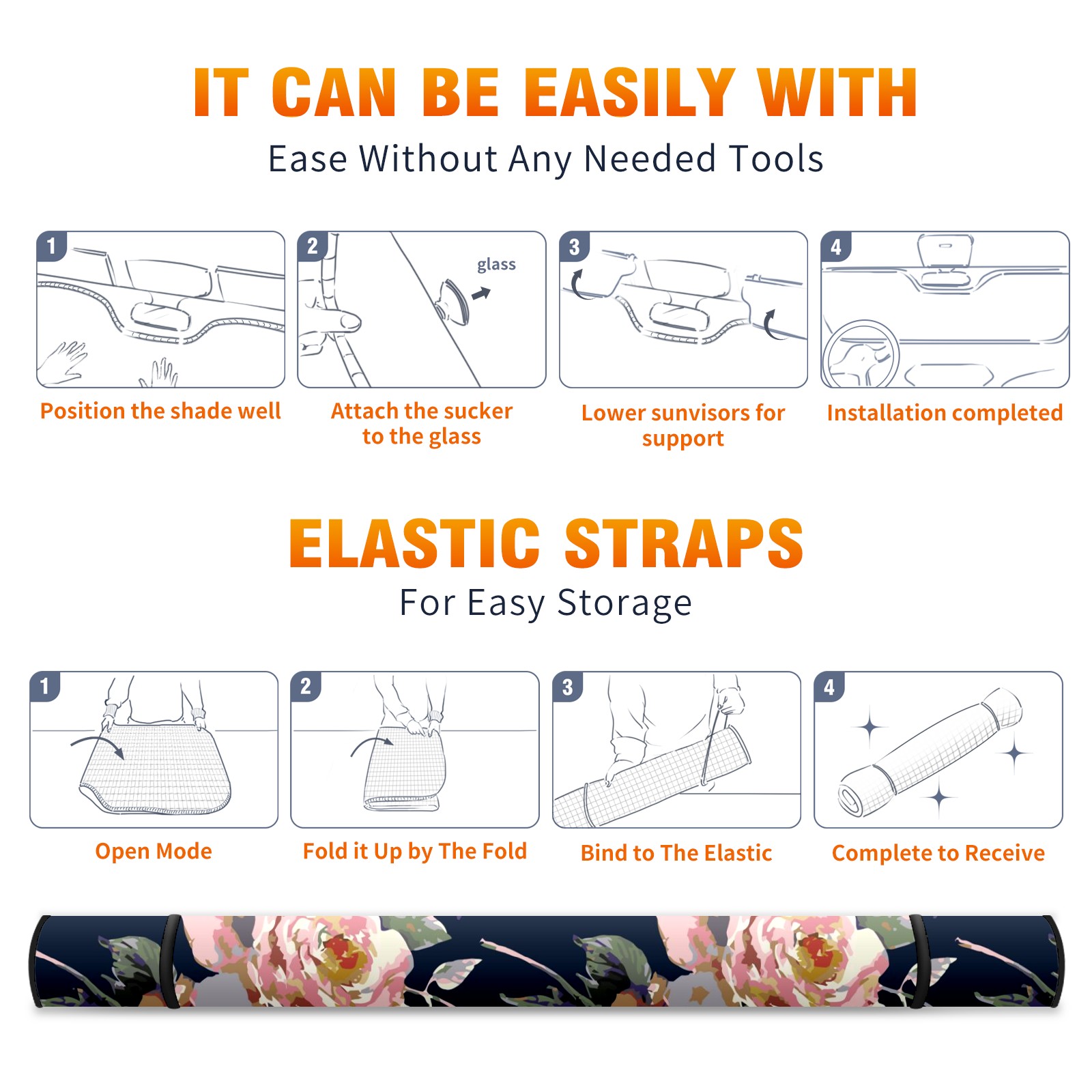 IT CAN BE EASILY WITH
Ease Without Any Needed Tools

1
Position the shade well

2
glass
Attach the sucker to the glass

3
Lower sunvisors for support

4
Installation completed

ELASTIC STRAPS
For Easy Storage

1
Open Mode

2
Fold it Up by The Fold

3
Bind to The Elastic

4
Complete to Receive