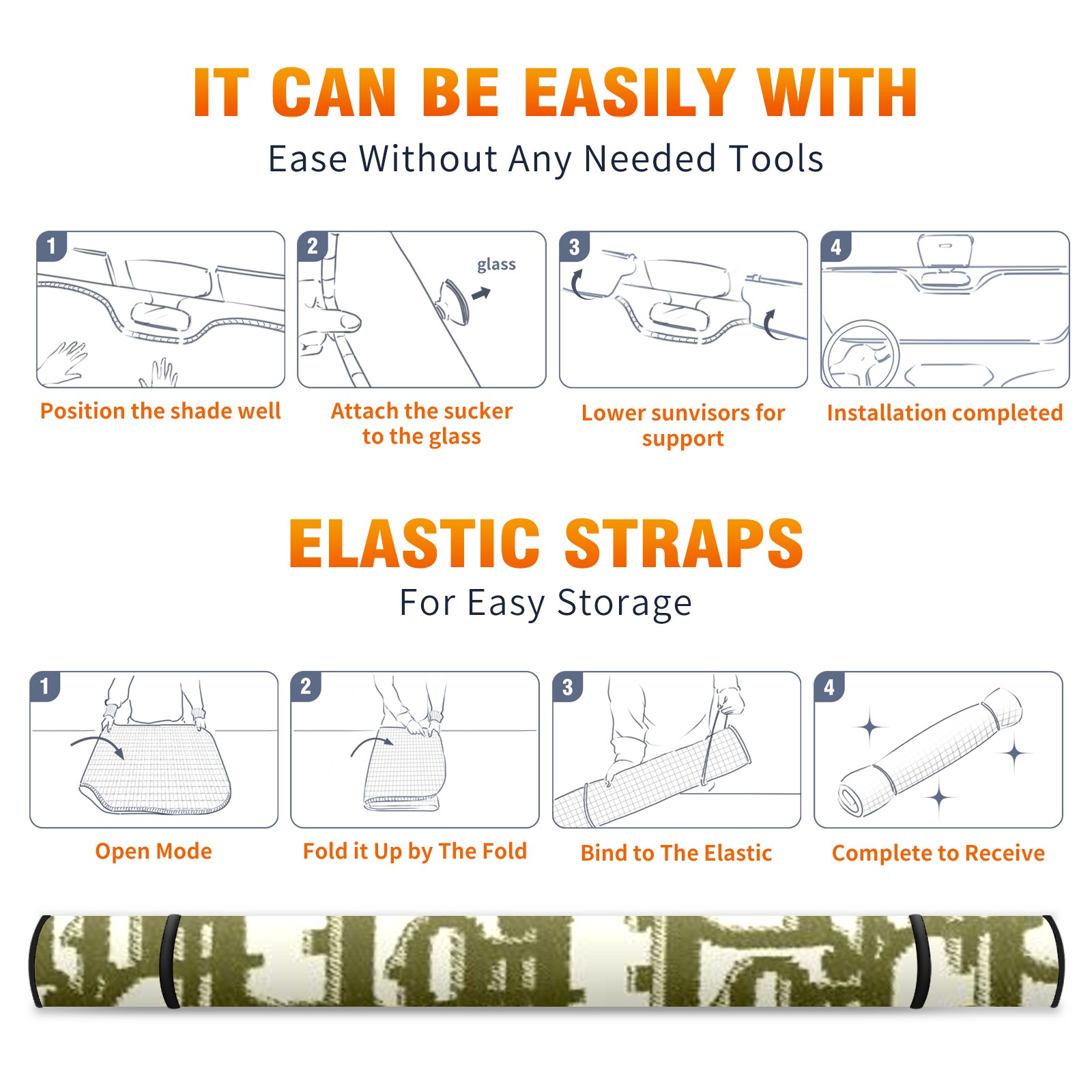 IT CAN BE EASILY WITH
Ease Without Any Needed Tools

1
Position the shade well

2
glass
Attach the sucker to the glass

3
Lower sunvisors for support

4
Installation completed

ELASTIC STRAPS
For Easy Storage

1
Open Mode

2
Fold it Up by The Fold

3
Bind to The Elastic

4
Complete to Receive