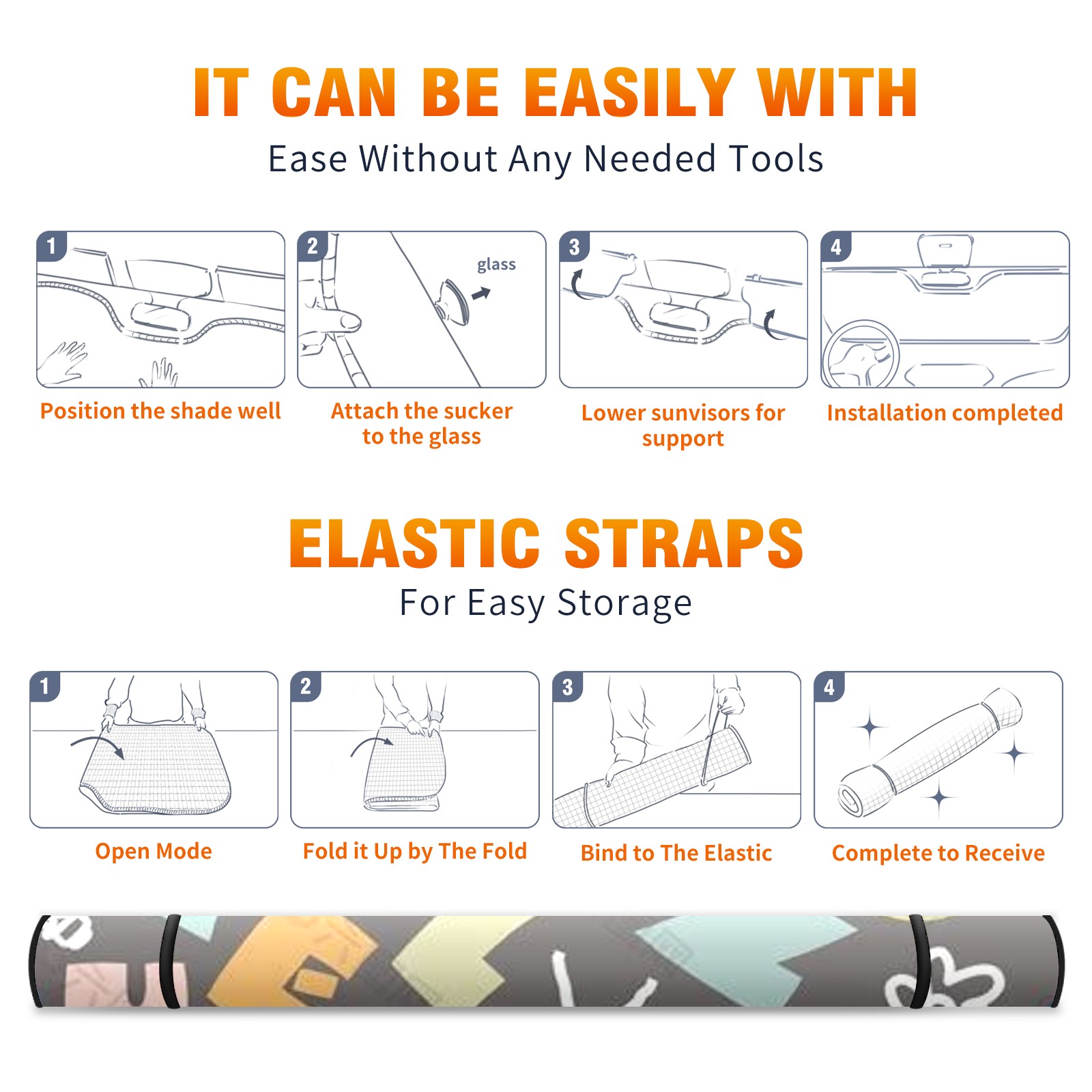 IT CAN BE EASILY WITH
Ease Without Any Needed Tools

1
Position the shade well

2
glass
Attach the sucker to the glass

3
Lower sunvisors for support

4
Installation completed

ELASTIC STRAPS
For Easy Storage

1
Open Mode

2
Fold it Up by The Fold

3
Bind to The Elastic

4
Complete to Receive