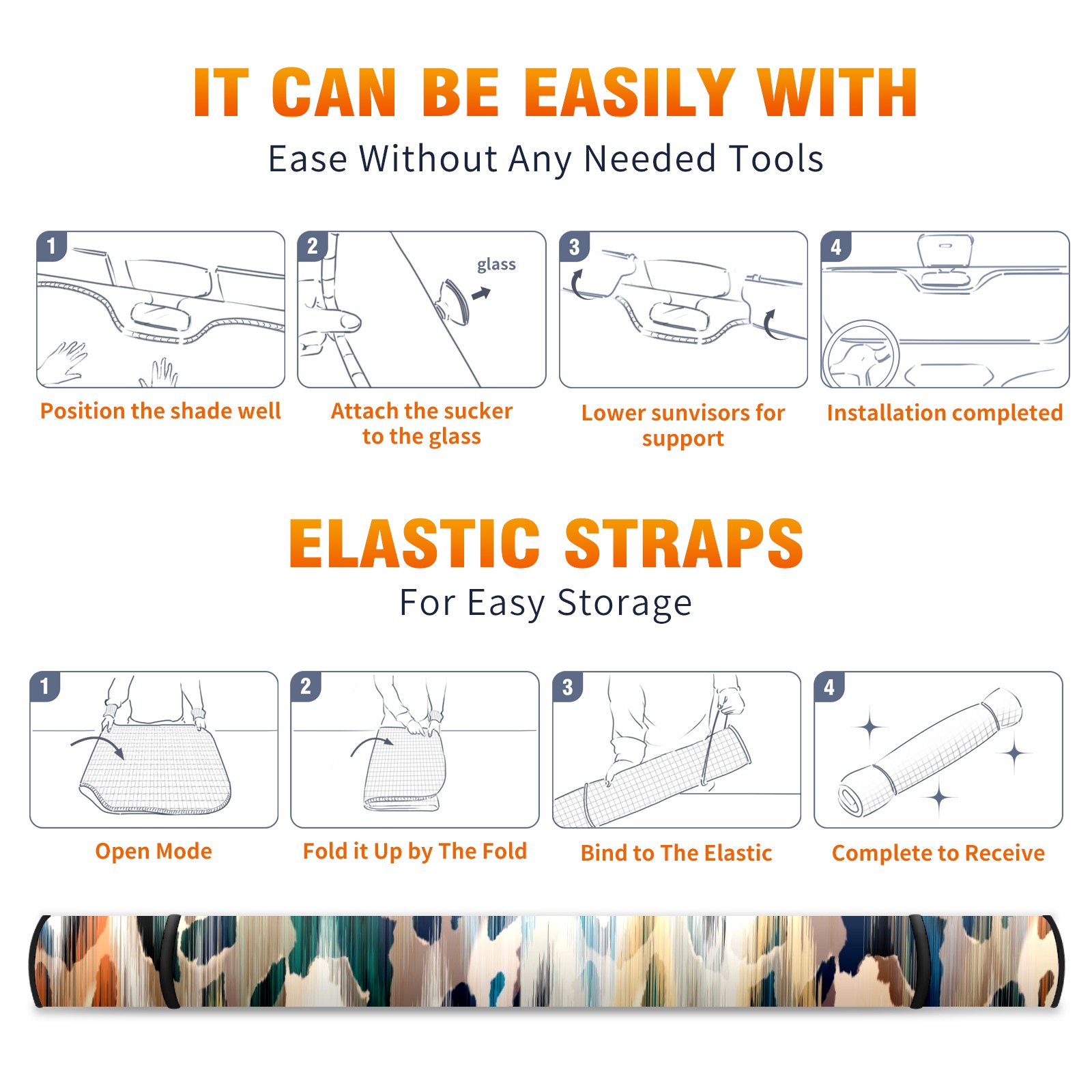 IT CAN BE EASILY WITH

Ease Without Any Needed Tools

1

Position the shade well

2

glass

Attach the sucker to the glass

3

Lower sunvisors for support

4

Installation completed

ELASTIC STRAPS

For Easy Storage

1

Open Mode

2

Fold it Up by The Fold

3

Bind to The Elastic

4

Complete to Receive