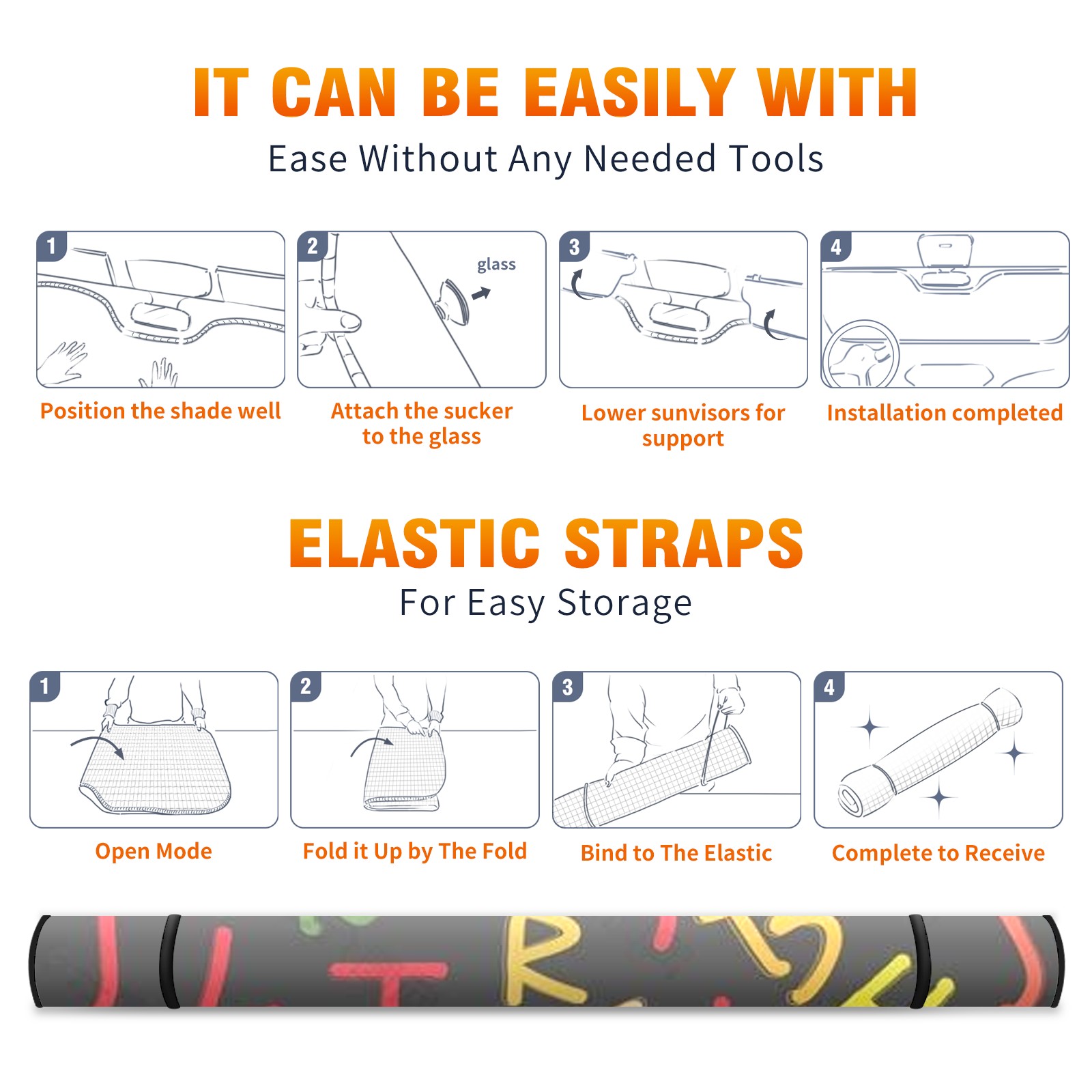 IT CAN BE EASILY WITH
Ease Without Any Needed Tools

1
Position the shade well

2
glass
Attach the sucker to the glass

3
Lower sunvisors for support

4
Installation completed

ELASTIC STRAPS
For Easy Storage

1
Open Mode

2
Fold it Up by The Fold

3
Bind to The Elastic

4
Complete to Receive