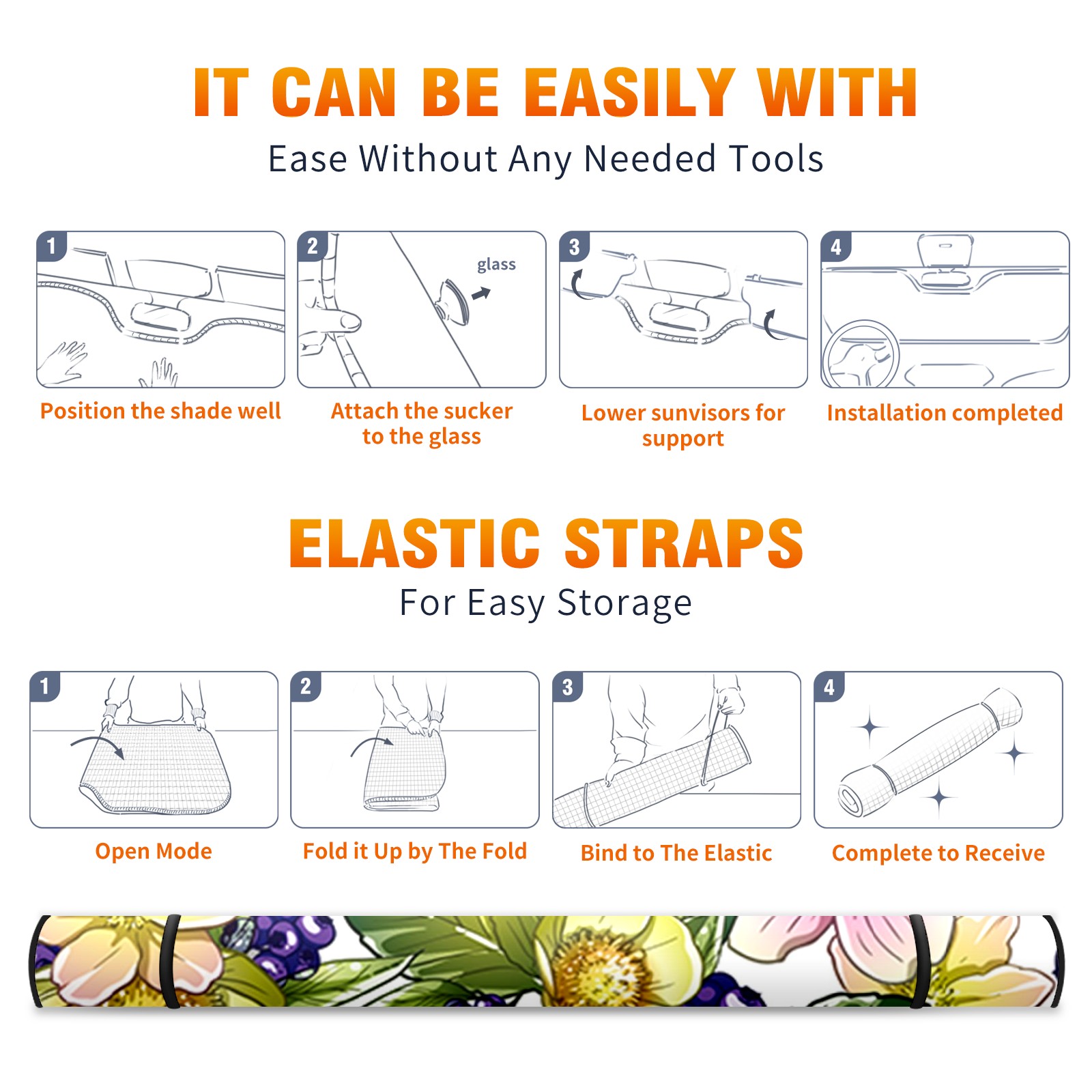 IT CAN BE EASILY WITH

Ease Without Any Needed Tools

1

Position the shade well

2

glass

Attach the sucker to the glass

3

Lower sunvisors for support

4

Installation completed

ELASTIC STRAPS

For Easy Storage

1

Open Mode

2

Fold it Up by The Fold

3

Bind to The Elastic

4

Complete to Receive