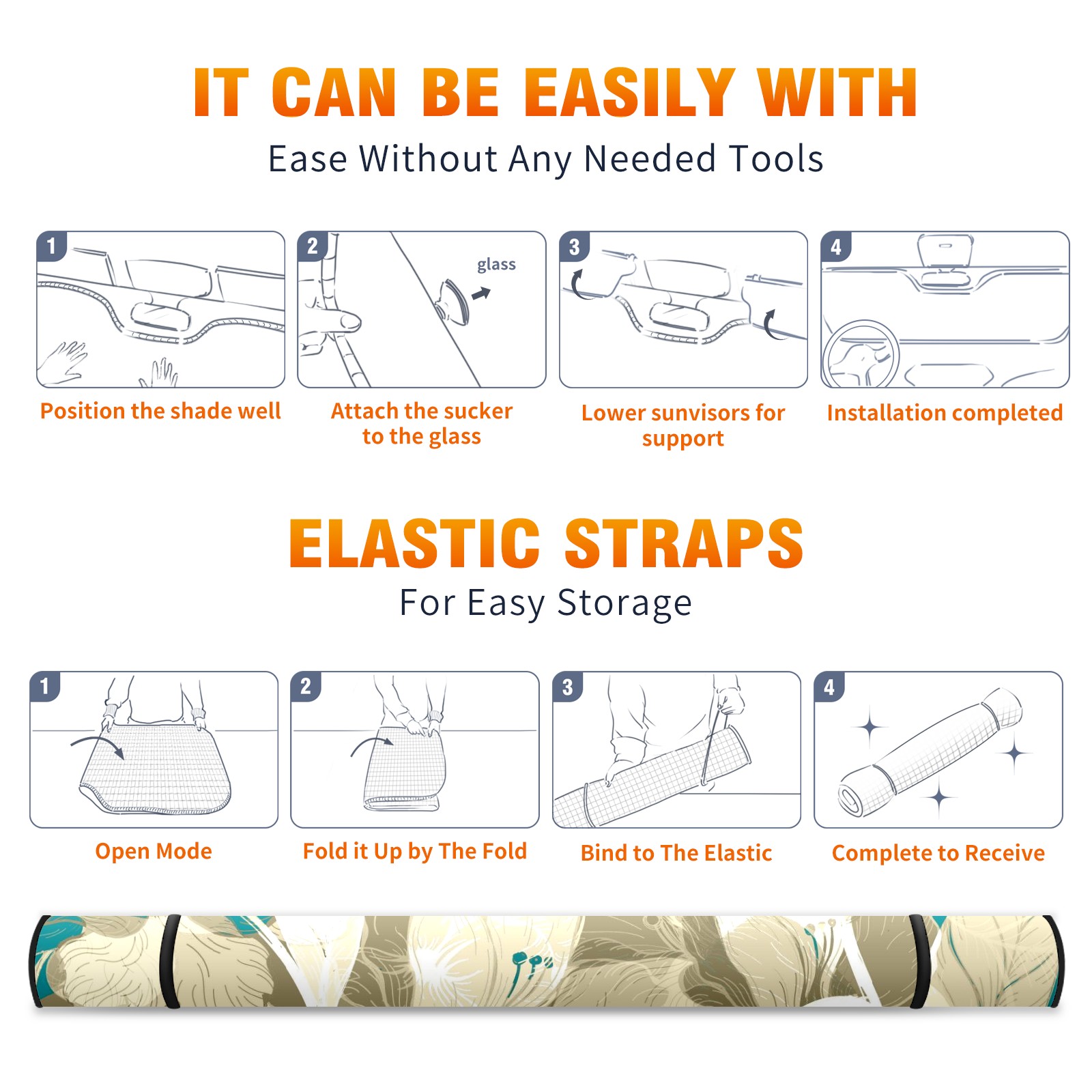 IT CAN BE EASILY WITH

Ease Without Any Needed Tools

1

Position the shade well

2

glass

Attach the sucker to the glass

3

Lower sunvisors for support

4

Installation completed

ELASTIC STRAPS

For Easy Storage

1

Open Mode

2

Fold it Up by The Fold

3

Bind to The Elastic

4

Complete to Receive