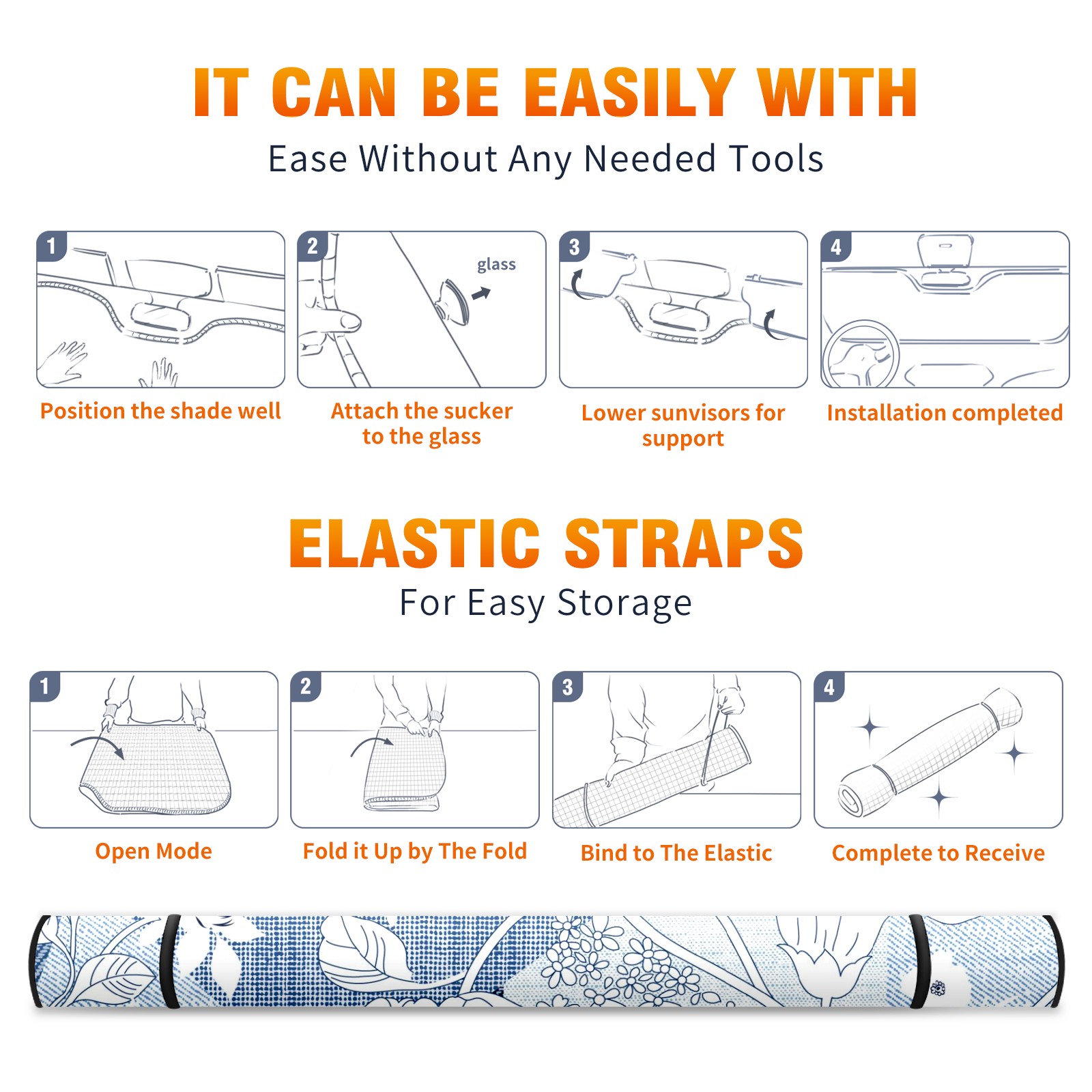 IT CAN BE EASILY WITH

Ease Without Any Needed Tools

1

Position the shade well

2

glass

Attach the sucker to the glass

3

Lower sunvisors for support

4

Installation completed

ELASTIC STRAPS

For Easy Storage

1

Open Mode

2

Fold it Up by The Fold

3

Bind to The Elastic

4

Complete to Receive