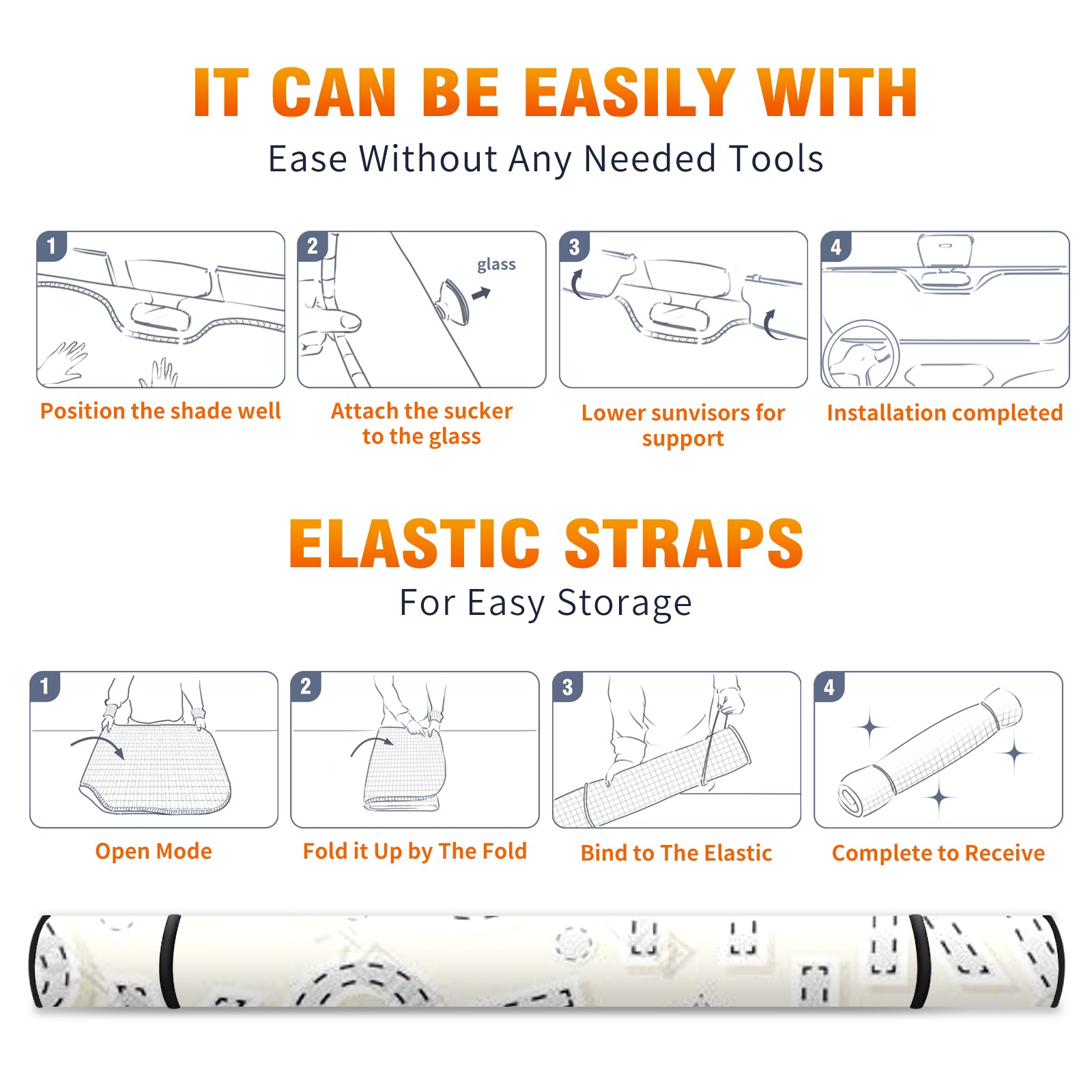 IT CAN BE EASILY WITH

Ease Without Any Needed Tools

1

Position the shade well

2

glass

Attach the sucker to the glass

3

Lower sunvisors for support

4

Installation completed

ELASTIC STRAPS

For Easy Storage

1

Open Mode

2

Fold it Up by The Fold

3

Bind to The Elastic

4

Complete to Receive