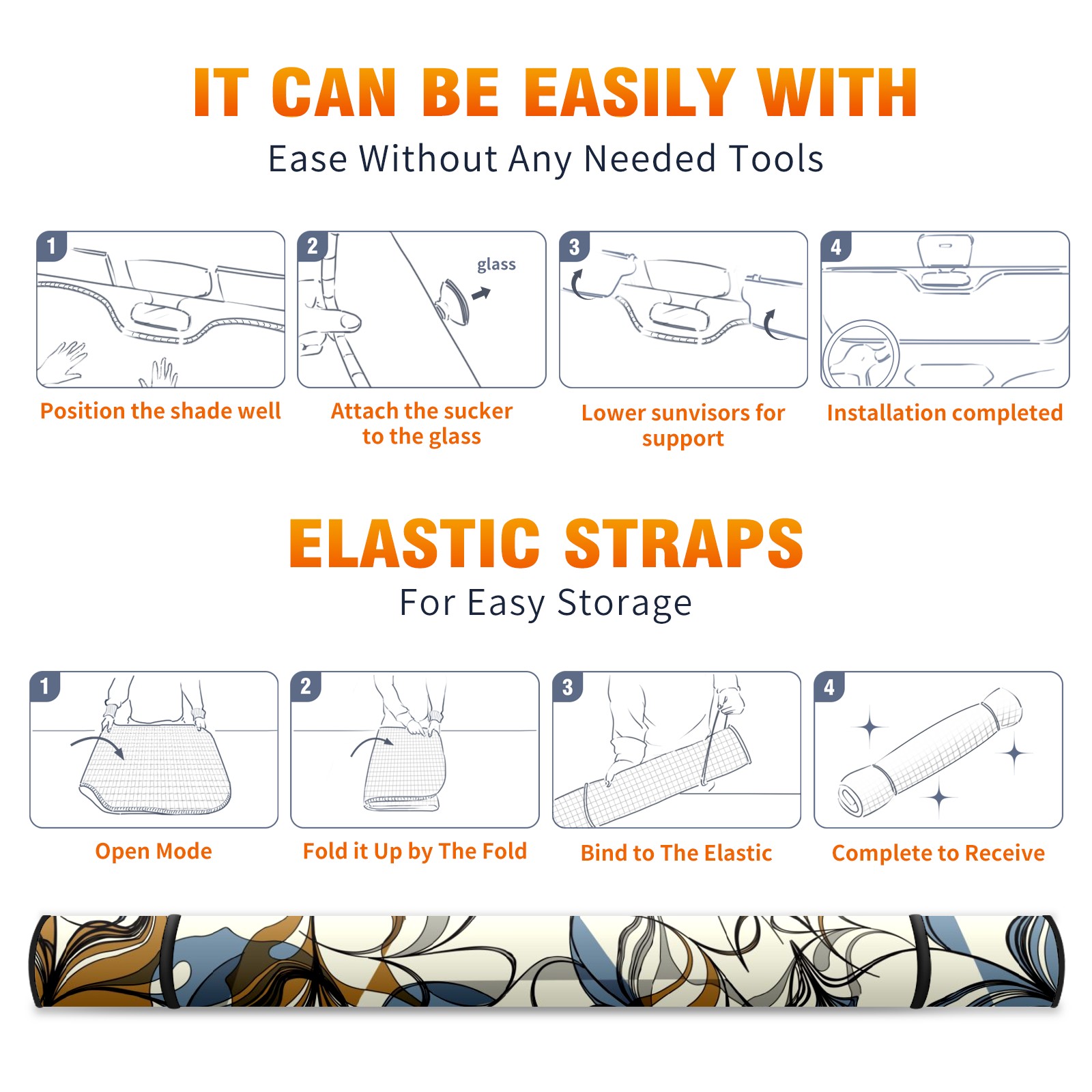 IT CAN BE EASILY WITH
Ease Without Any Needed Tools

1
Position the shade well

2
glass
Attach the sucker to the glass

3
Lower sunvisors for support

4
Installation completed

ELASTIC STRAPS
For Easy Storage

1
Open Mode

2
Fold it Up by The Fold

3
Bind to The Elastic

4
Complete to Receive