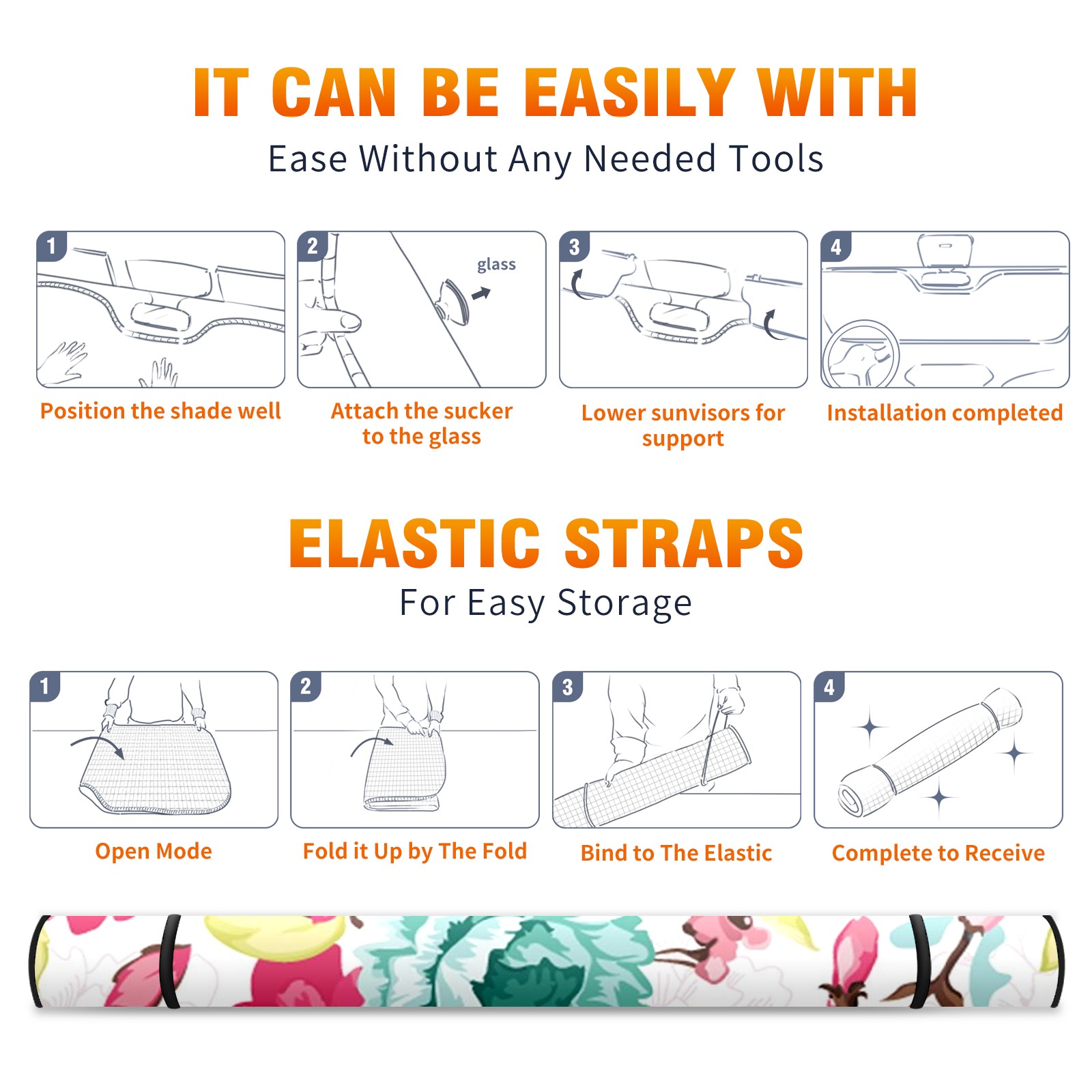 IT CAN BE EASILY WITH
Ease Without Any Needed Tools

1
Position the shade well

2
glass
Attach the sucker to the glass

3
Lower sunvisors for support

4
Installation completed

ELASTIC STRAPS
For Easy Storage

1
Open Mode

2
Fold it Up by The Fold

3
Bind to The Elastic

4
Complete to Receive