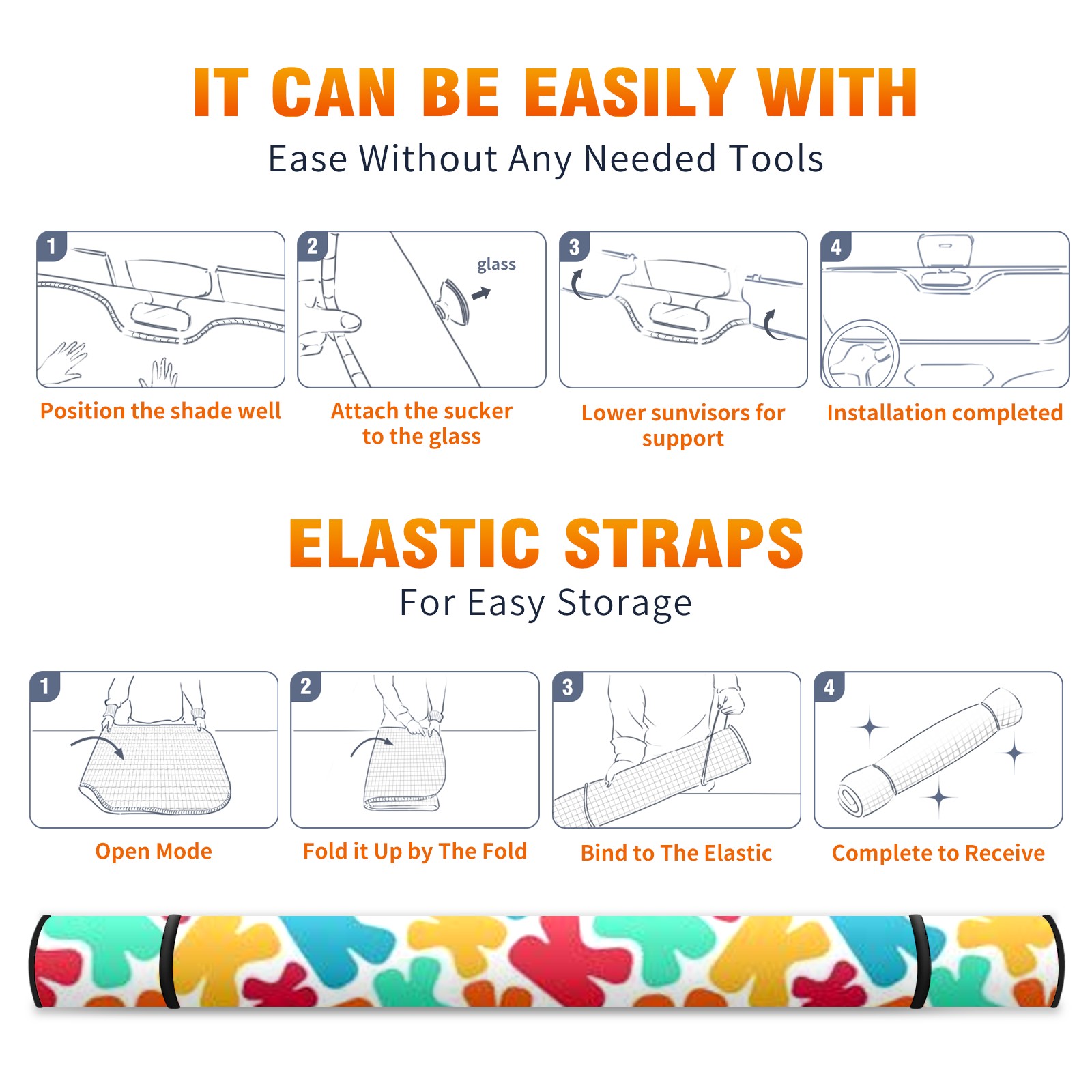 IT CAN BE EASILY WITH
Ease Without Any Needed Tools

1
Position the shade well

2
glass
Attach the sucker to the glass

3
Lower sunvisors for support

4
Installation completed

ELASTIC STRAPS
For Easy Storage

1
Open Mode

2
Fold it Up by The Fold

3
Bind to The Elastic

4
Complete to Receive