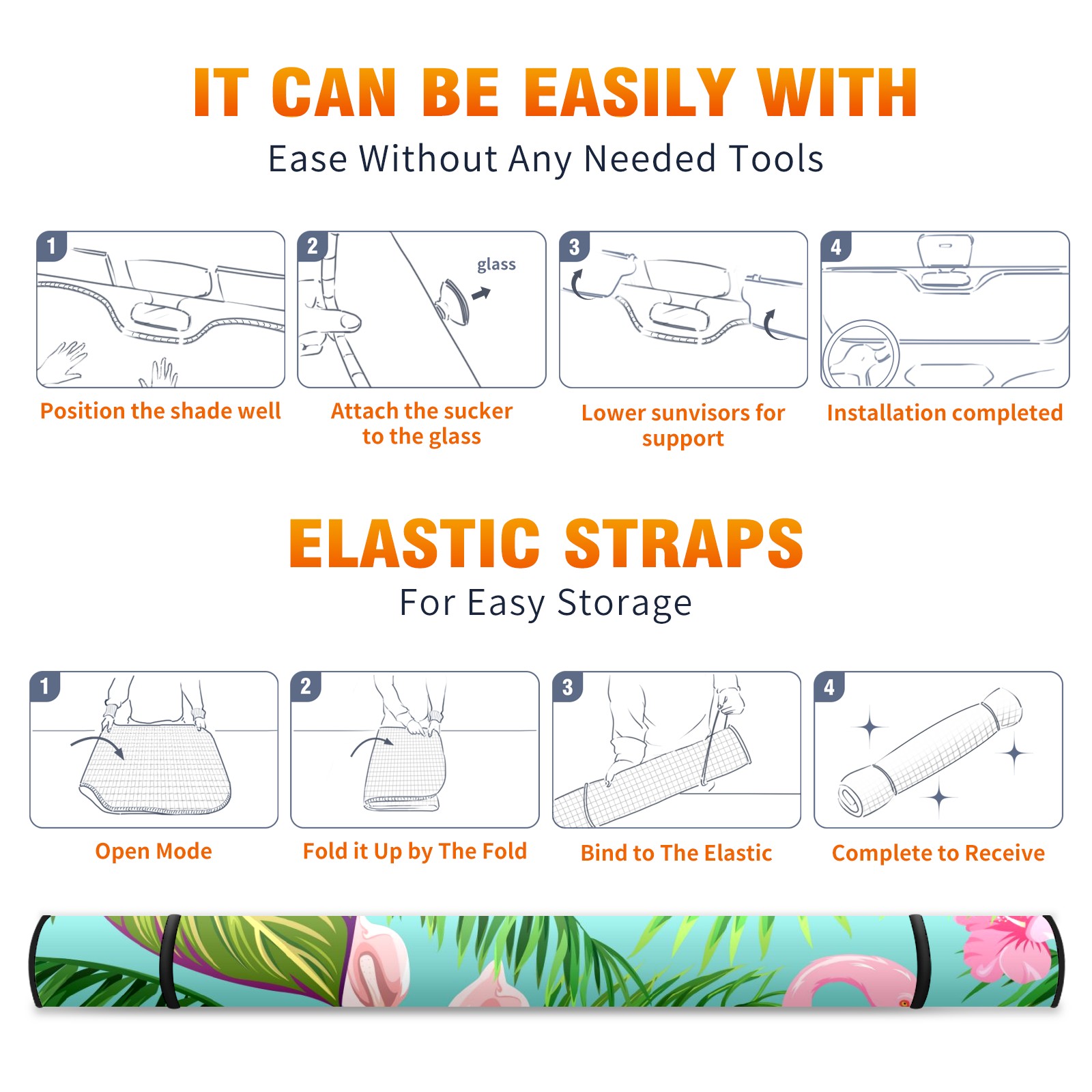 IT CAN BE EASILY WITH

Ease Without Any Needed Tools

1

Position the shade well

2

glass

Attach the sucker to the glass

3

Lower sunvisors for support

4

Installation completed

ELASTIC STRAPS

For Easy Storage

1

Open Mode

2

Fold it Up by The Fold

3

Bind to The Elastic

4

Complete to Receive