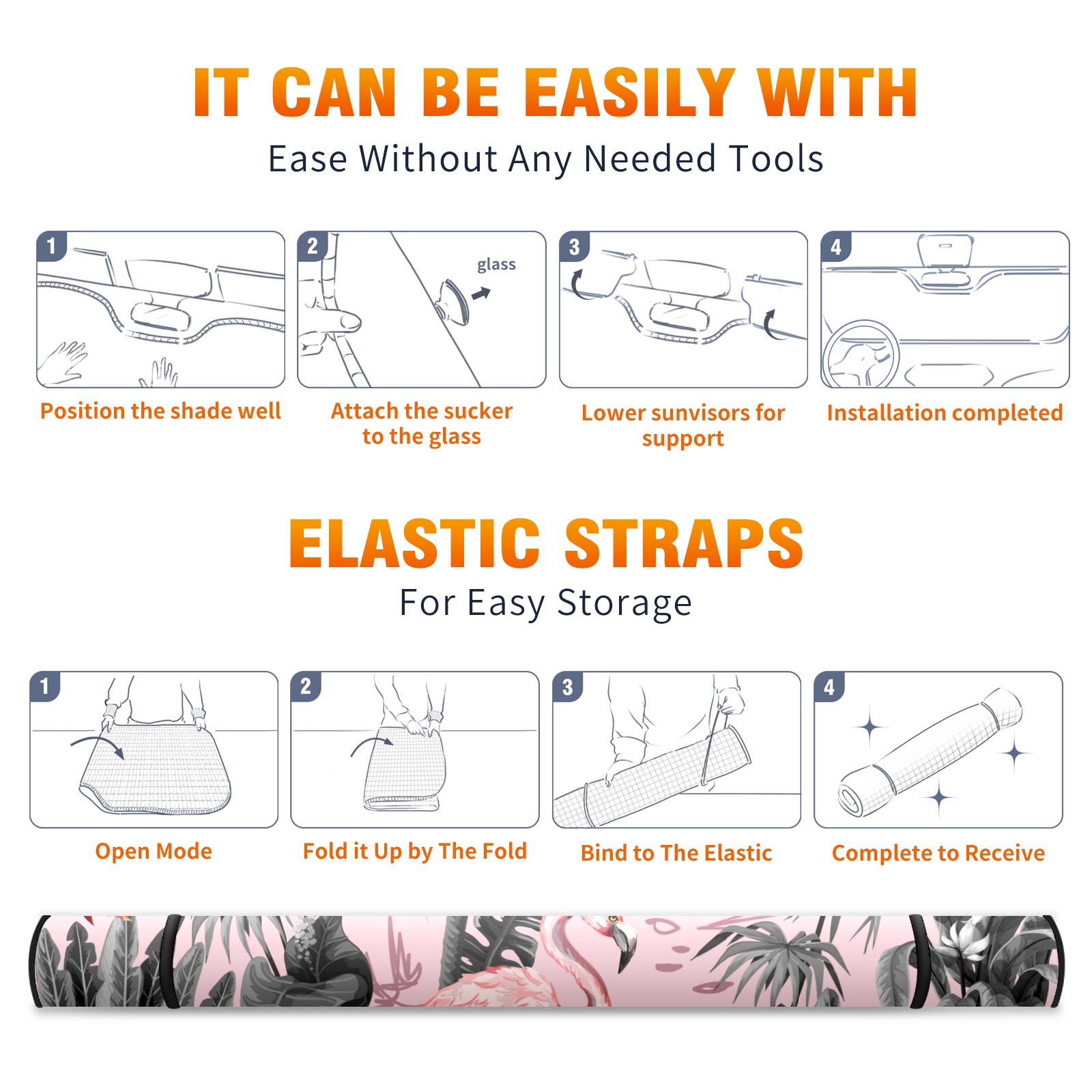 IT CAN BE EASILY WITH
Ease Without Any Needed Tools

1
Position the shade well

2
glass
Attach the sucker to the glass

3
Lower sunvisors for support

4
Installation completed

ELASTIC STRAPS
For Easy Storage

1
Open Mode

2
Fold it Up by The Fold

3
Bind to The Elastic

4
Complete to Receive