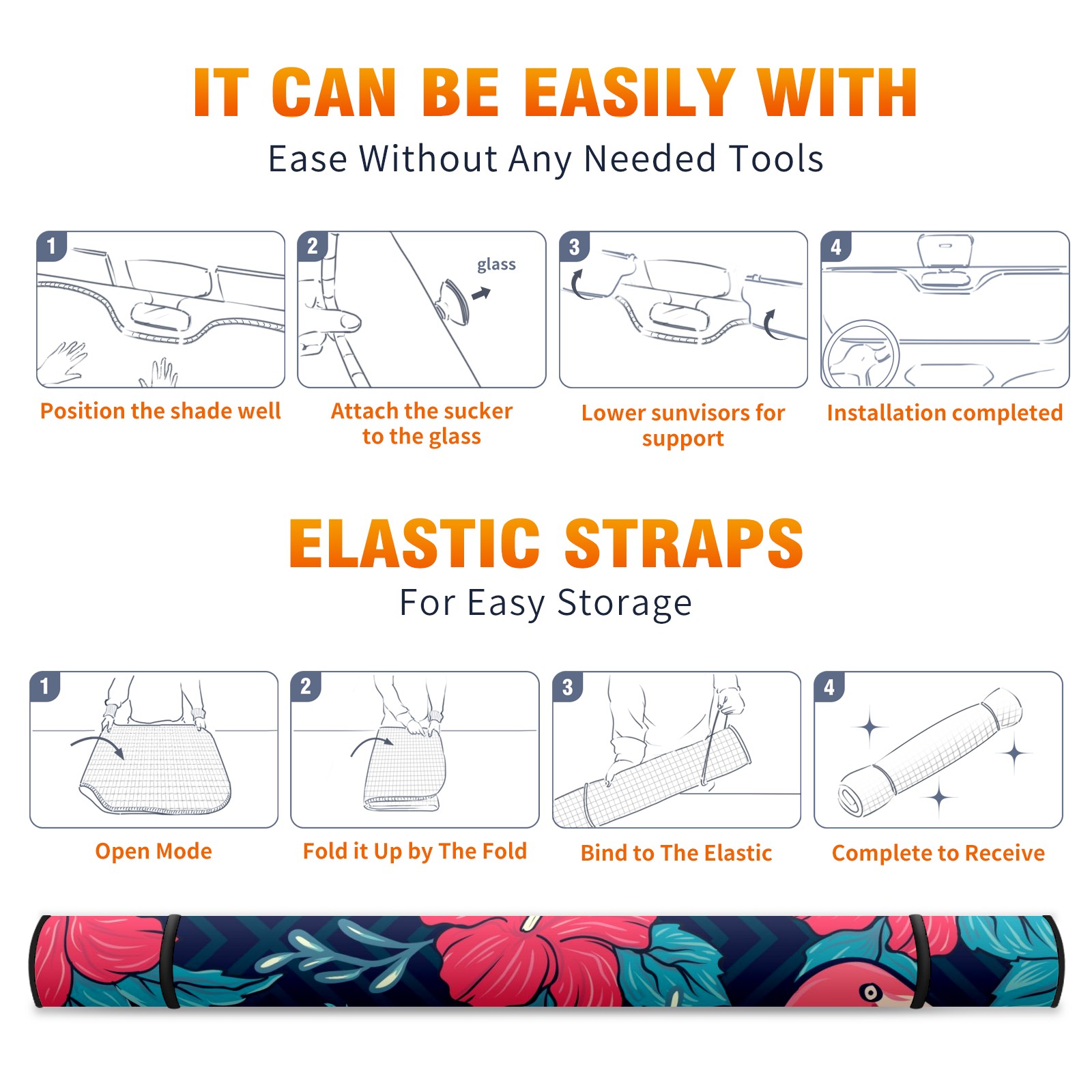 IT CAN BE EASILY WITH

Ease Without Any Needed Tools

1

Position the shade well

2

glass

Attach the sucker to the glass

3

Lower sunvisors for support

4

Installation completed

ELASTIC STRAPS

For Easy Storage

1

Open Mode

2

Fold it Up by The Fold

3

Bind to The Elastic

4

Complete to Receive