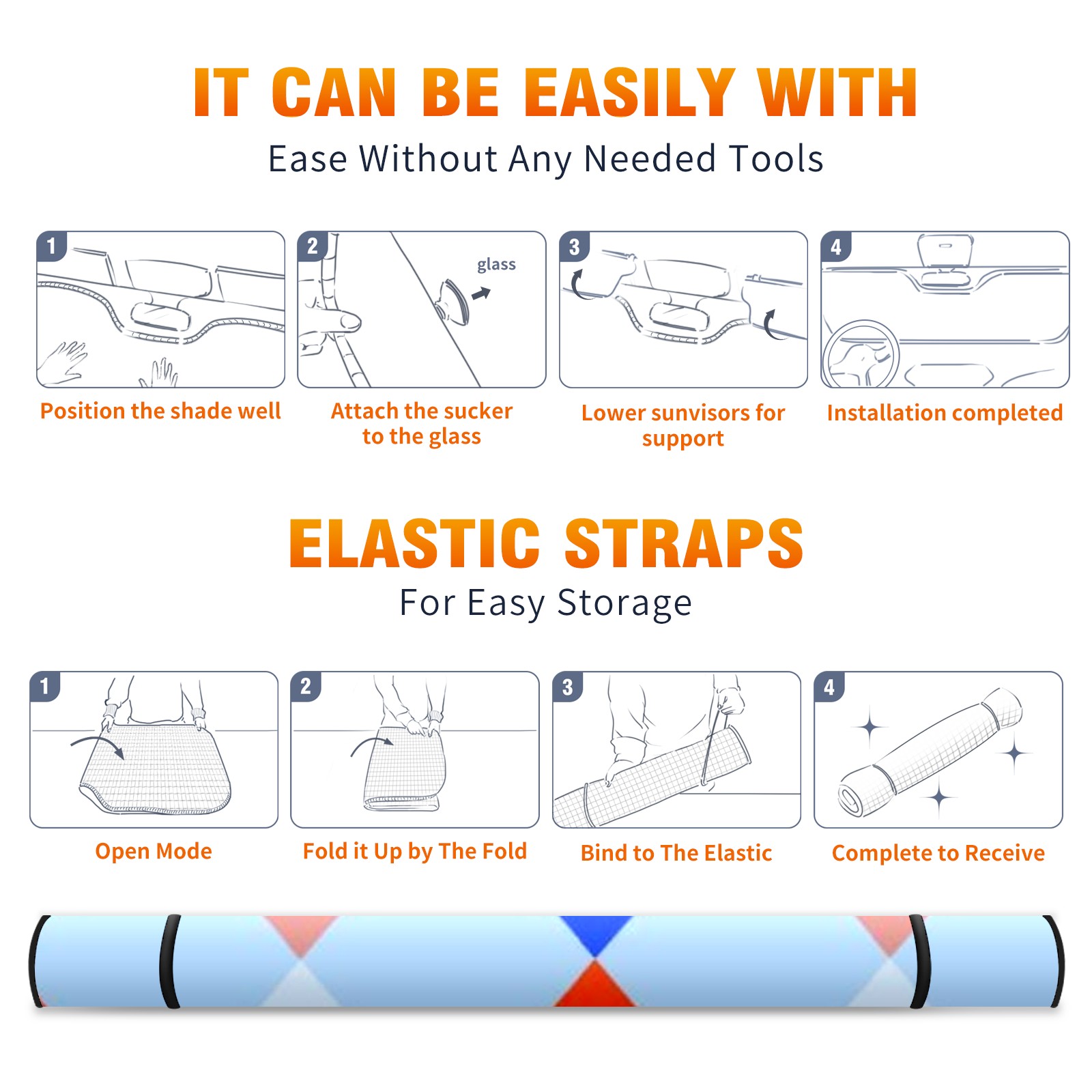 IT CAN BE EASILY WITH
Ease Without Any Needed Tools

1
Position the shade well

2
glass
Attach the sucker to the glass

3
Lower sunvisors for support

4
Installation completed

ELASTIC STRAPS
For Easy Storage

1
Open Mode

2
Fold it Up by The Fold

3
Bind to The Elastic

4
Complete to Receive