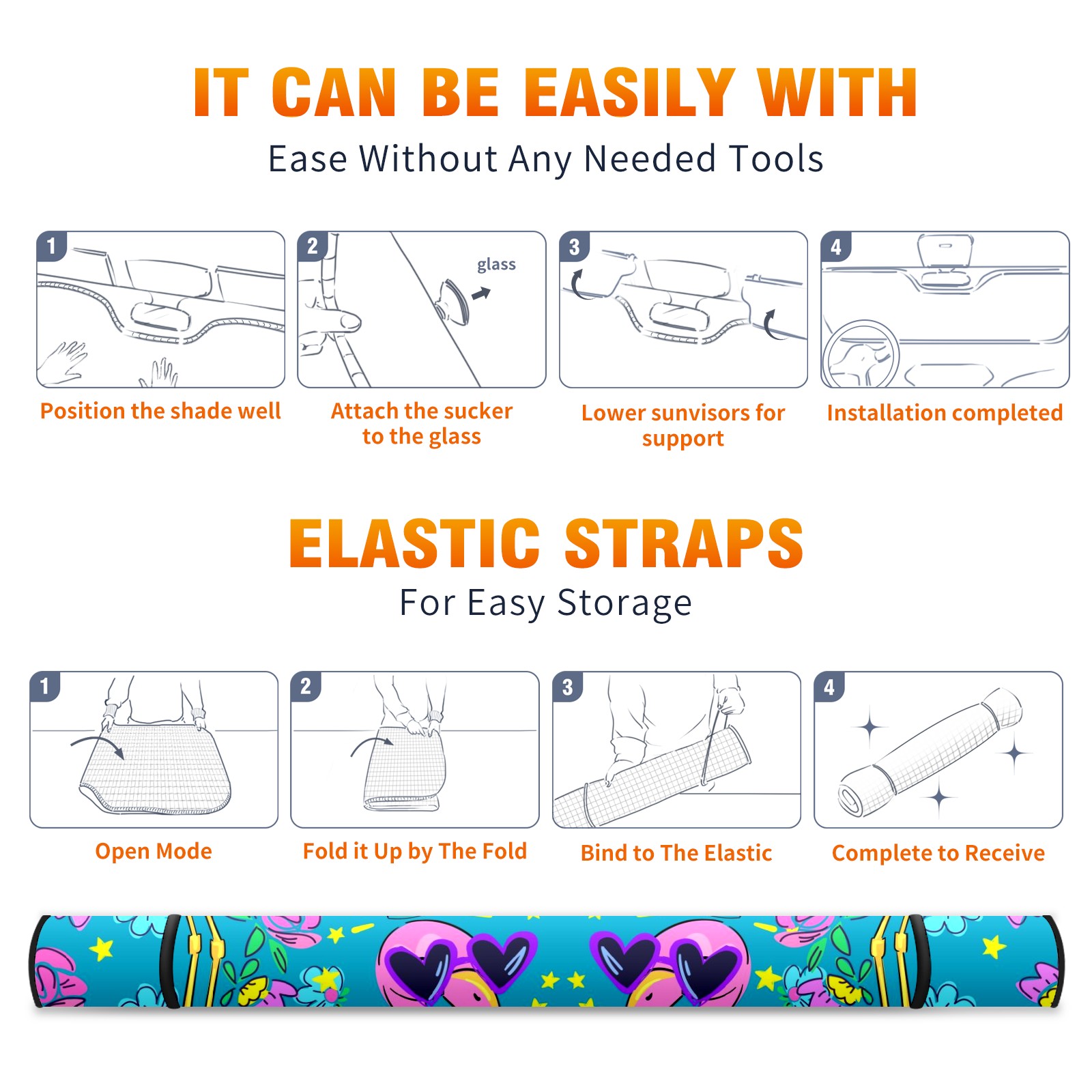 IT CAN BE EASILY WITH
Ease Without Any Needed Tools

1
Position the shade well

2
glass
Attach the sucker to the glass

3
Lower sunvisors for support

4
Installation completed

ELASTIC STRAPS
For Easy Storage

1
Open Mode

2
Fold it Up by The Fold

3
Bind to The Elastic

4
Complete to Receive