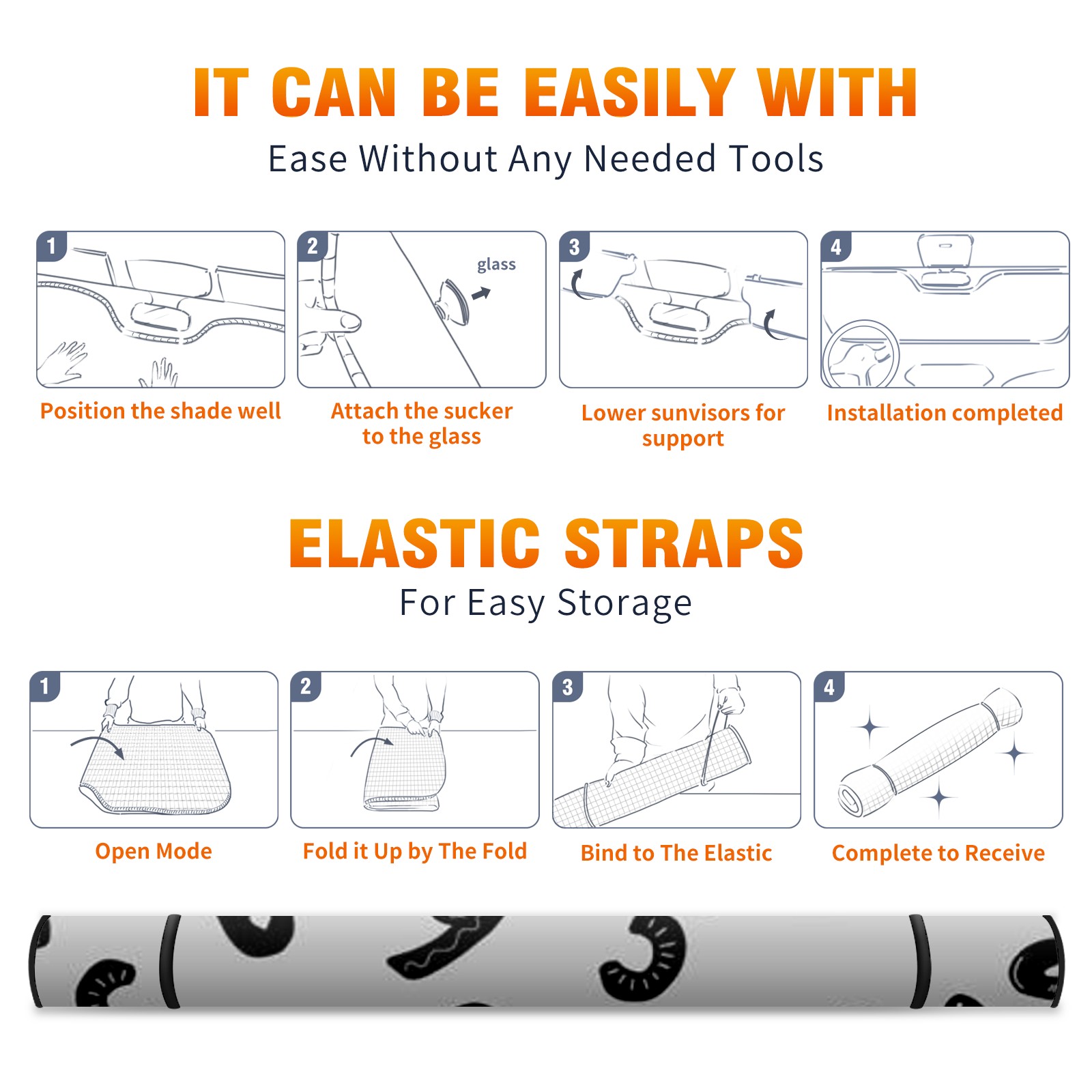 IT CAN BE EASILY WITH

Ease Without Any Needed Tools

1

Position the shade well

2

glass

Attach the sucker to the glass

3

Lower sunvisors for support

4

Installation completed

ELASTIC STRAPS

For Easy Storage

1

Open Mode

2

Fold it Up by The Fold

3

Bind to The Elastic

4

Complete to Receive