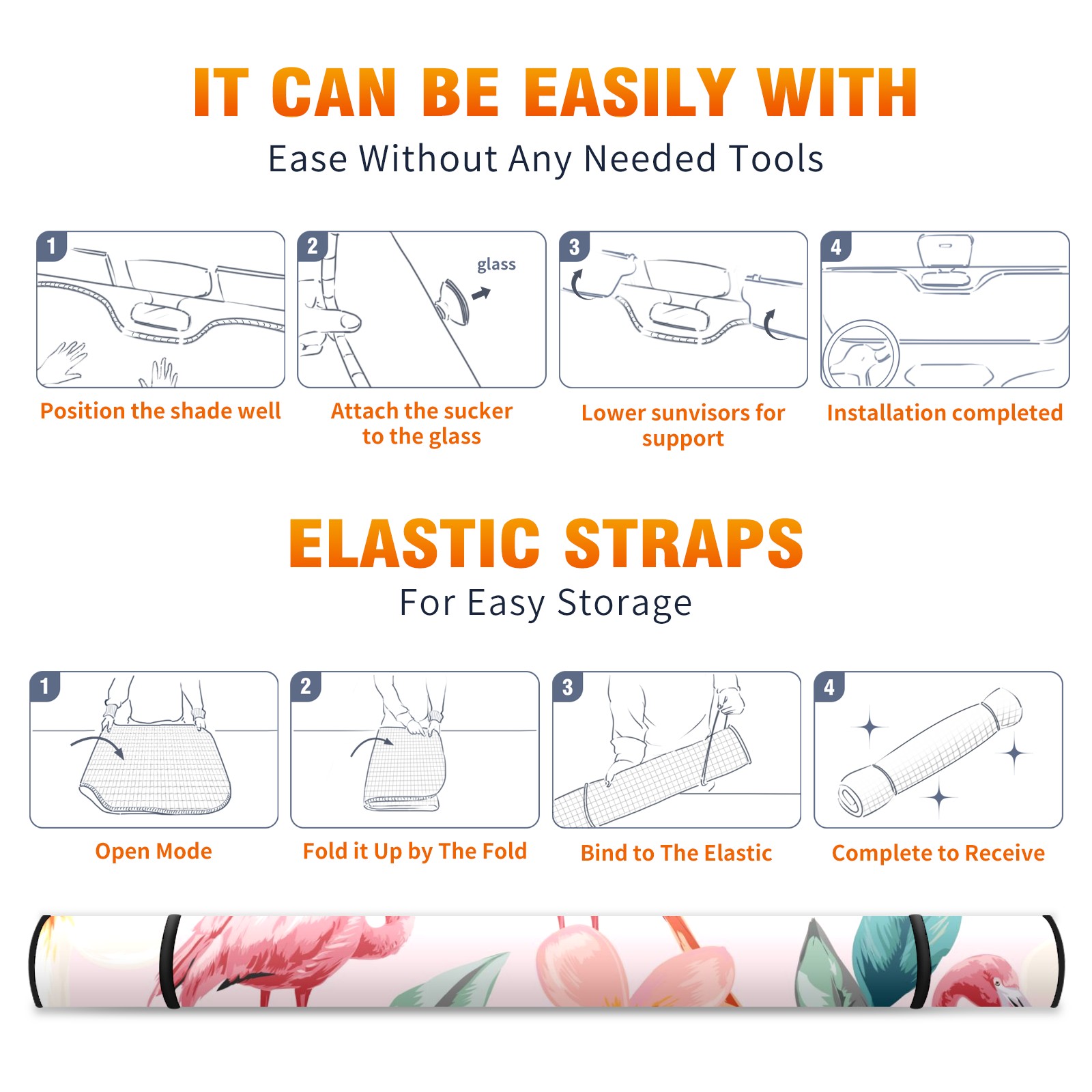 IT CAN BE EASILY WITH

Ease Without Any Needed Tools

1

Position the shade well

2

glass

Attach the sucker to the glass

3

Lower sunvisors for support

4

Installation completed

ELASTIC STRAPS

For Easy Storage

1

Open Mode

2

Fold it Up by The Fold

3

Bind to The Elastic

4

Complete to Receive