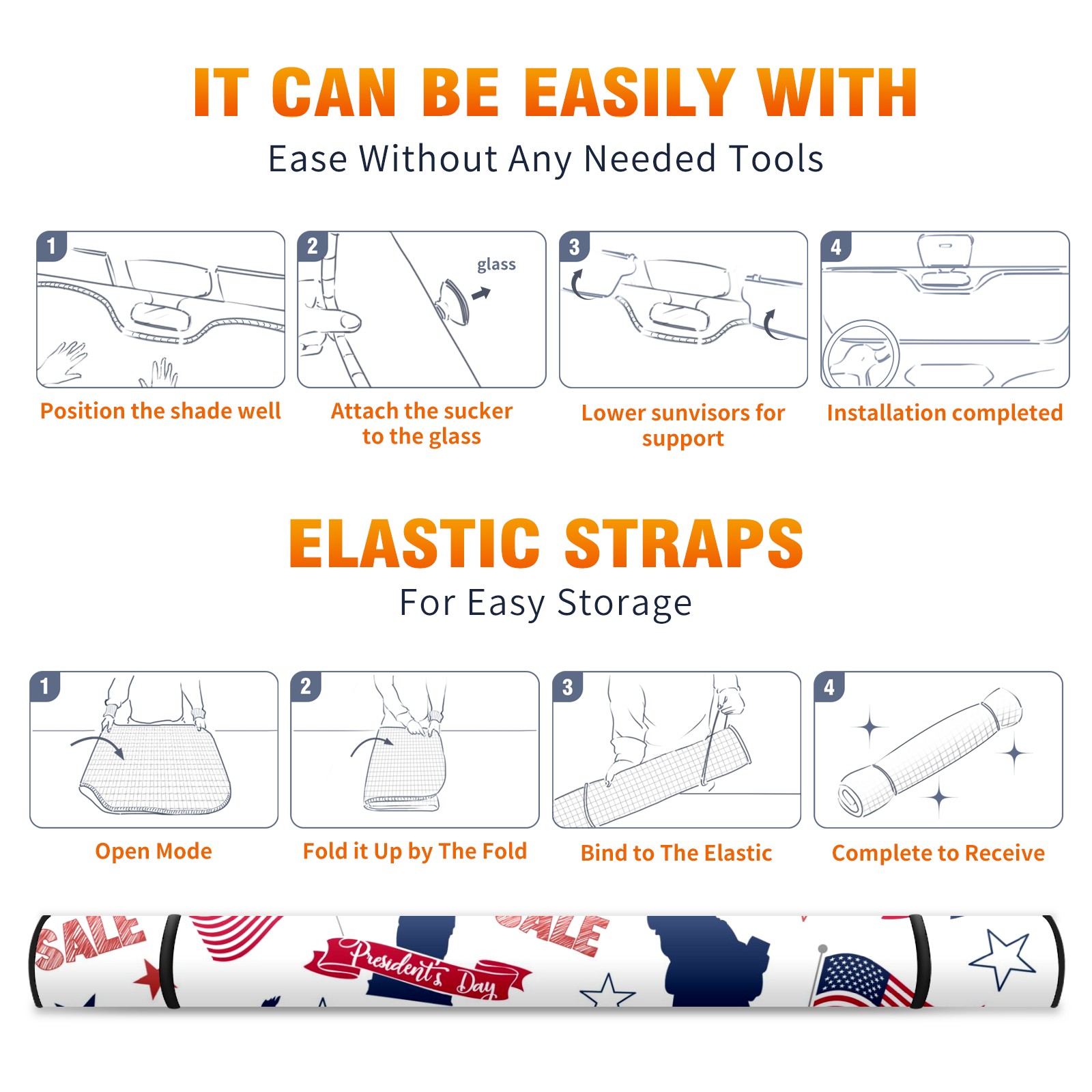 IT CAN BE EASILY WITH
Ease Without Any Needed Tools

1
Position the shade well

2
glass
Attach the sucker to the glass

3
Lower sunvisors for support

4
Installation completed

ELASTIC STRAPS
For Easy Storage

1
Open Mode

2
Fold it Up by The Fold

3
Bind to The Elastic

4
Complete to Receive

SALE
President's Day
SALE