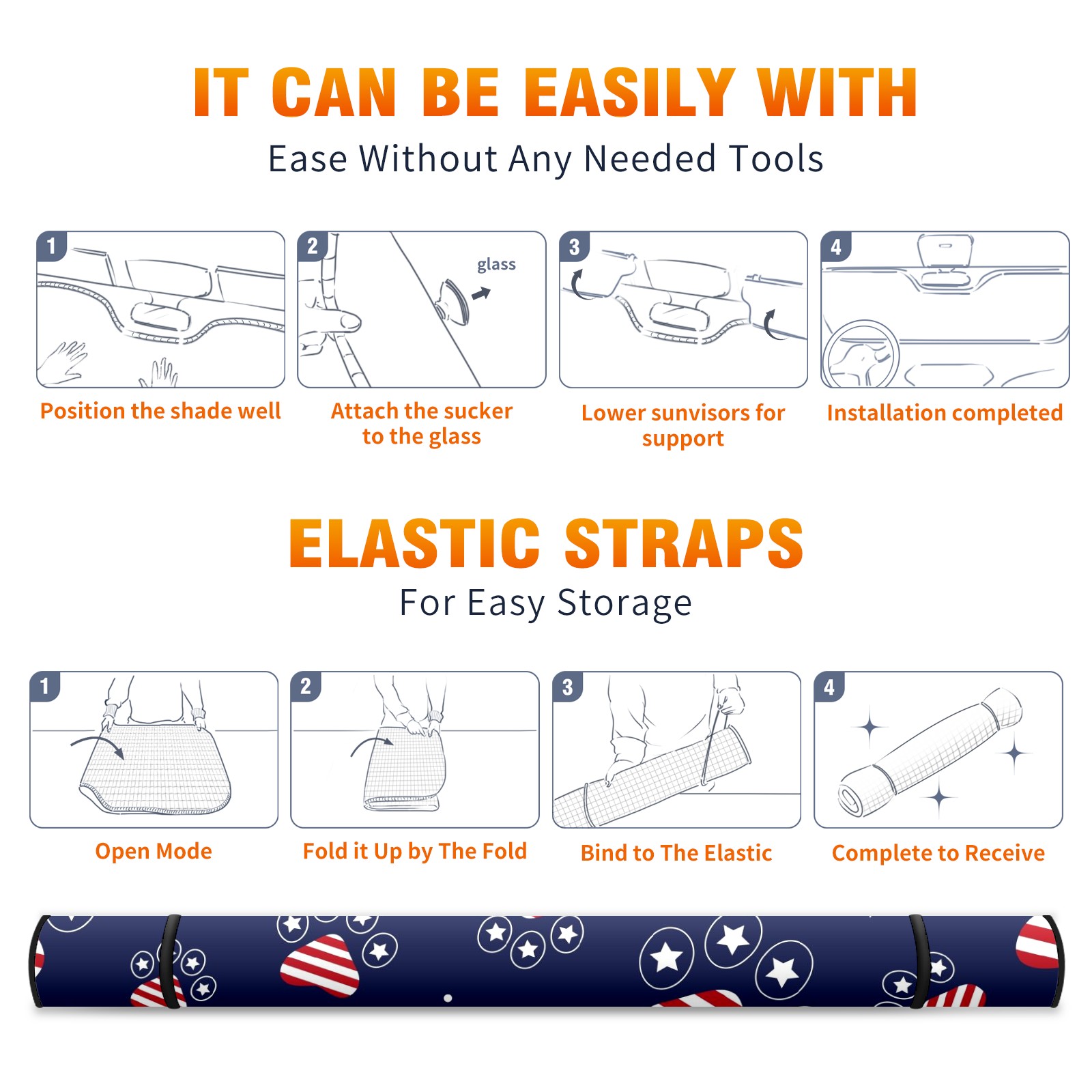 IT CAN BE EASILY WITH

Ease Without Any Needed Tools

1

Position the shade well

2

glass

Attach the sucker to the glass

3

Lower sunvisors for support

4

Installation completed

ELASTIC STRAPS

For Easy Storage

1

Open Mode

2

Fold it Up by The Fold

3

Bind to The Elastic

4

Complete to Receive