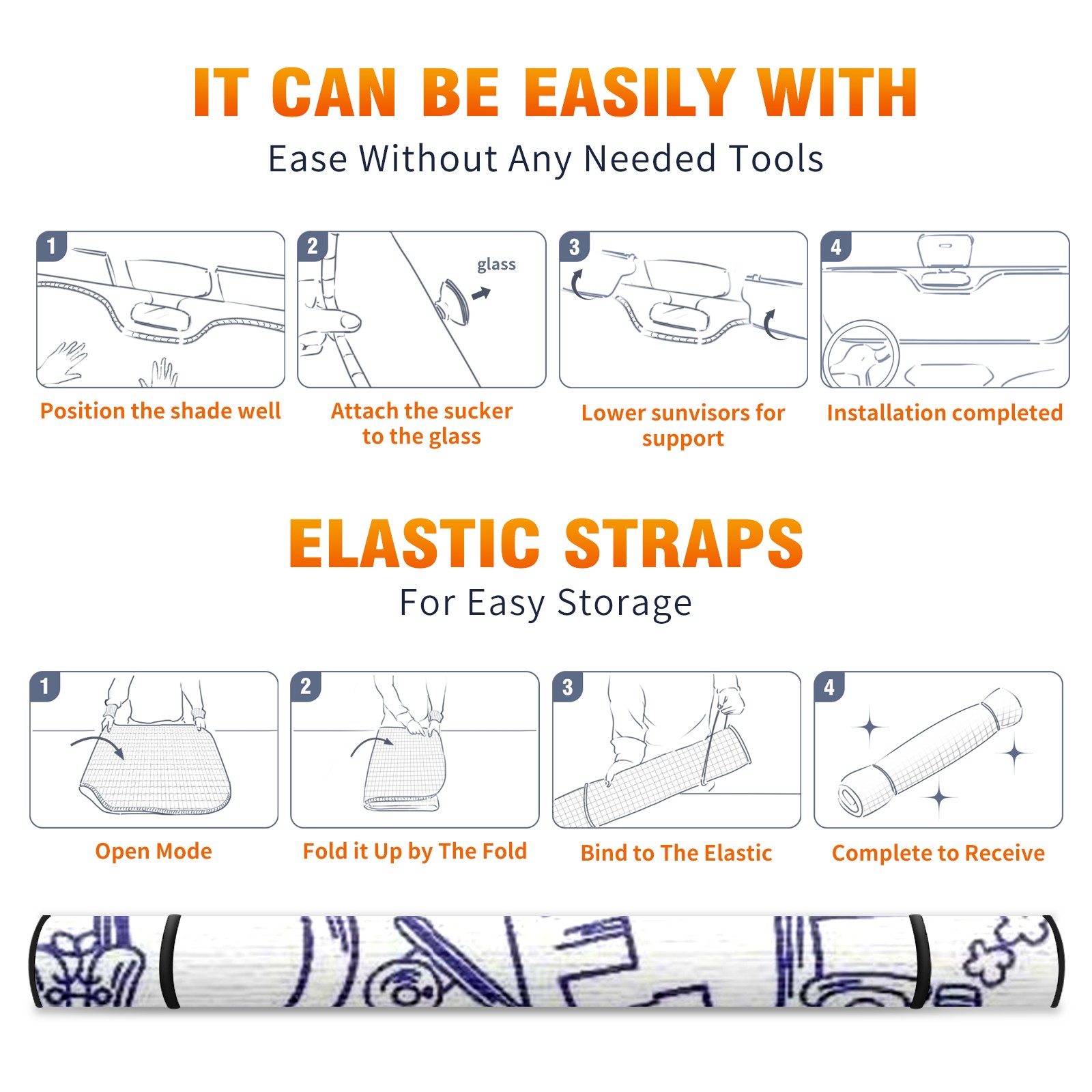 IT CAN BE EASILY WITH
Ease Without Any Needed Tools

1
Position the shade well

2
glass
Attach the sucker to the glass

3
Lower sunvisors for support

4
Installation completed

ELASTIC STRAPS
For Easy Storage

1
Open Mode

2
Fold it Up by The Fold

3
Bind to The Elastic

4
Complete to Receive