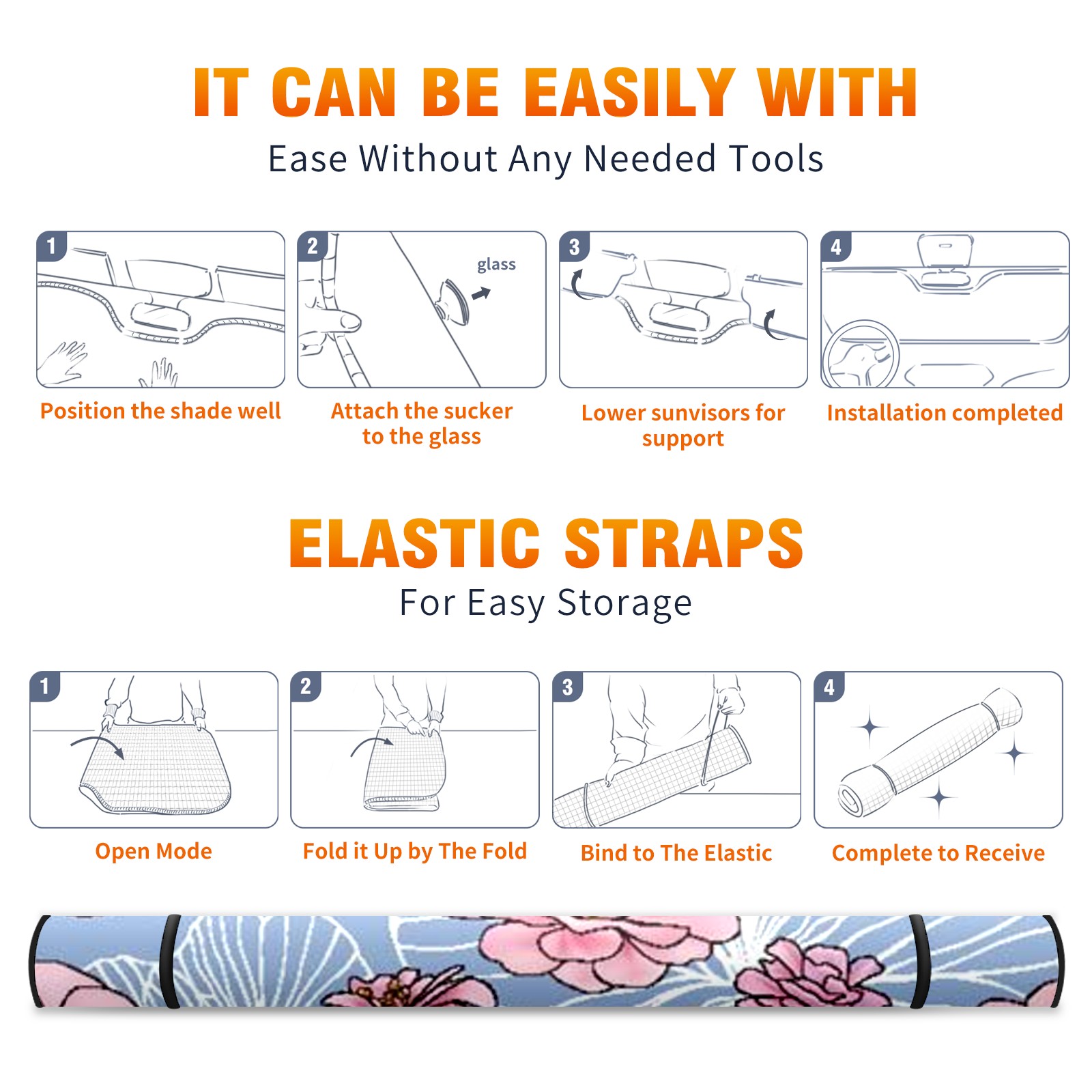 IT CAN BE EASILY WITH
Ease Without Any Needed Tools

1
Position the shade well

2
glass
Attach the sucker to the glass

3
Lower sunvisors for support

4
Installation completed

ELASTIC STRAPS
For Easy Storage

1
Open Mode

2
Fold it Up by The Fold

3
Bind to The Elastic

4
Complete to Receive