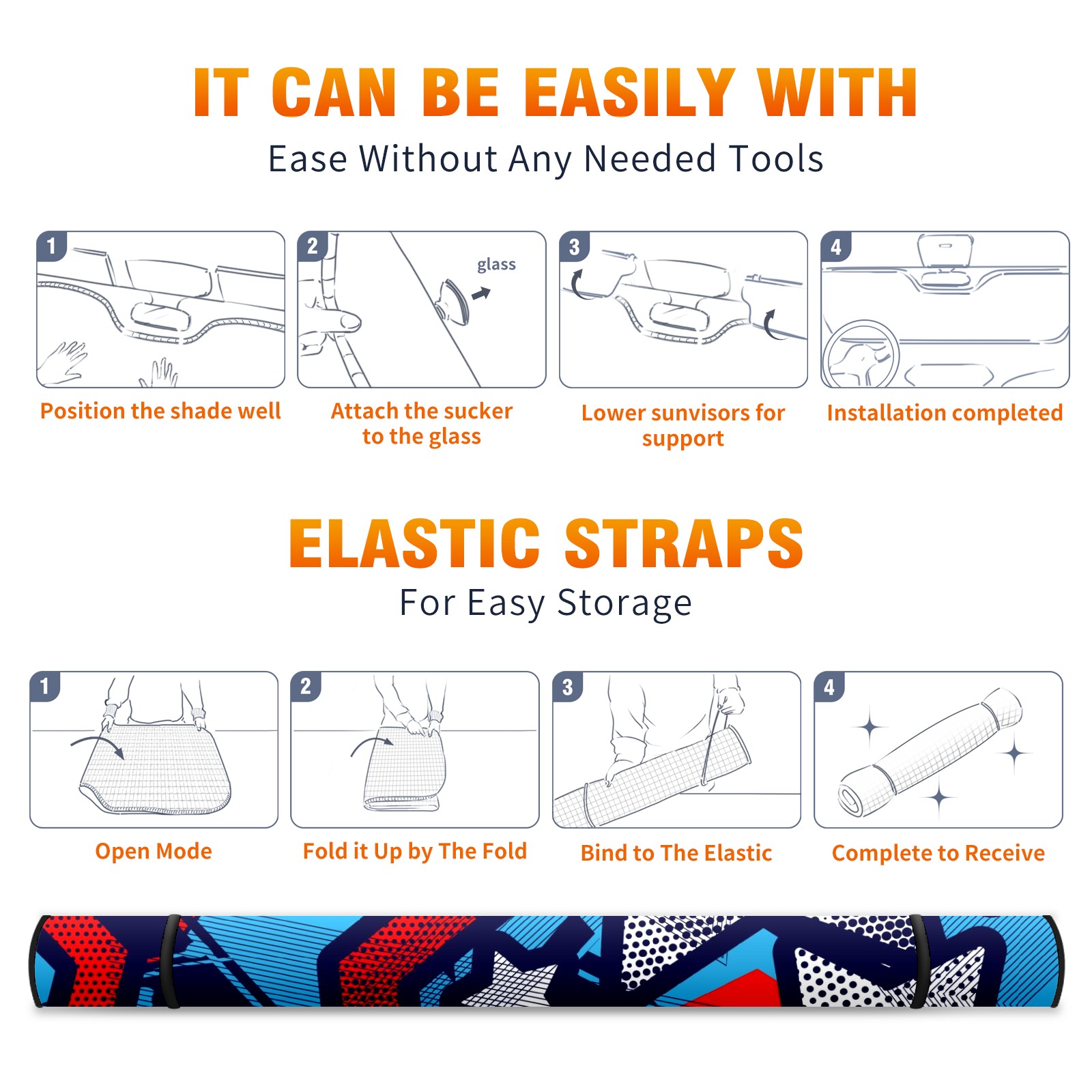 IT CAN BE EASILY WITH
Ease Without Any Needed Tools

1
Position the shade well

2
glass
Attach the sucker to the glass

3
Lower sunvisors for support

4
Installation completed

ELASTIC STRAPS
For Easy Storage

1
Open Mode

2
Fold it Up by The Fold

3
Bind to The Elastic

4
Complete to Receive