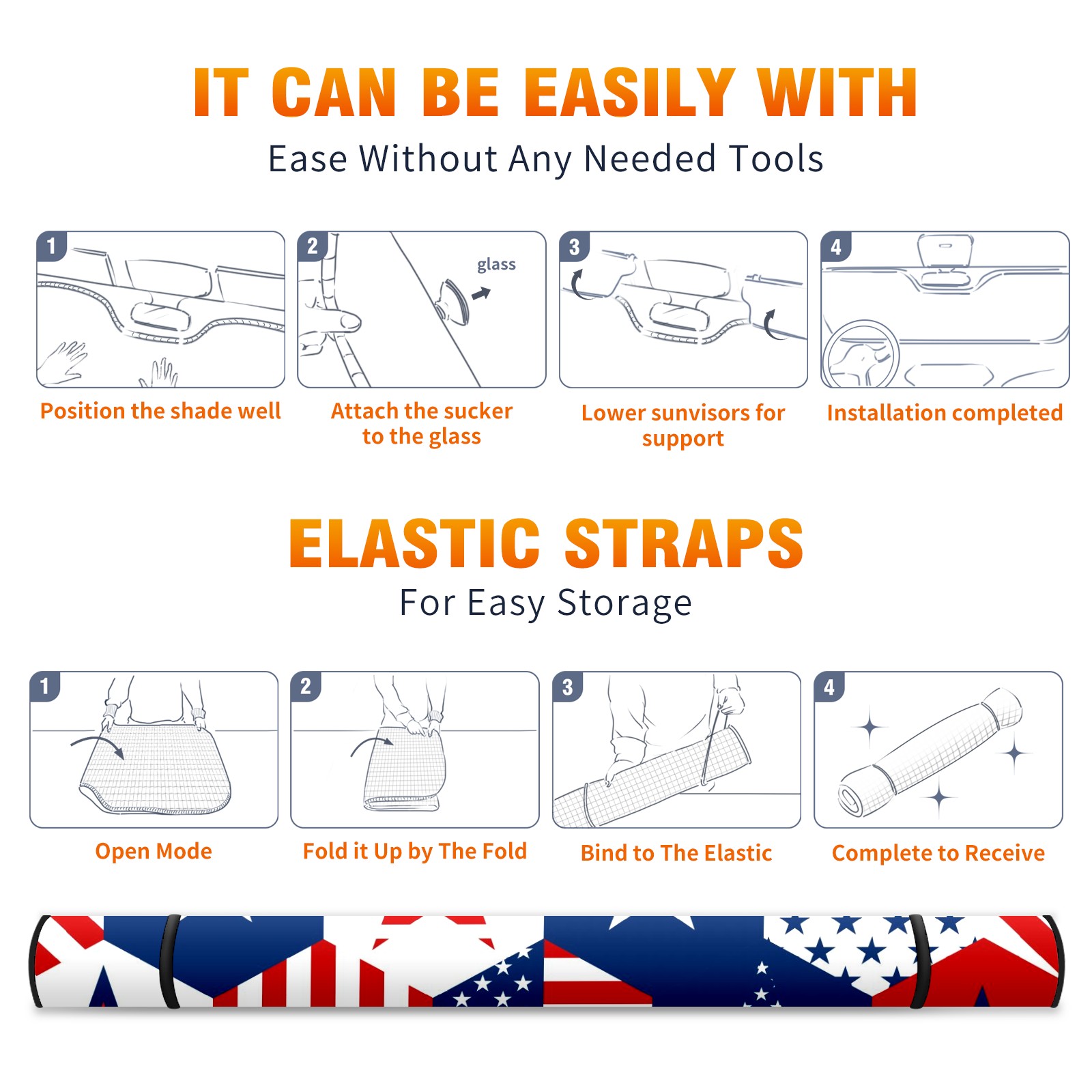 IT CAN BE EASILY WITH
Ease Without Any Needed Tools

1
Position the shade well

2
glass
Attach the sucker to the glass

3
Lower sunvisors for support

4
Installation completed

ELASTIC STRAPS
For Easy Storage

1
Open Mode

2
Fold it Up by The Fold

3
Bind to The Elastic

4
Complete to Receive