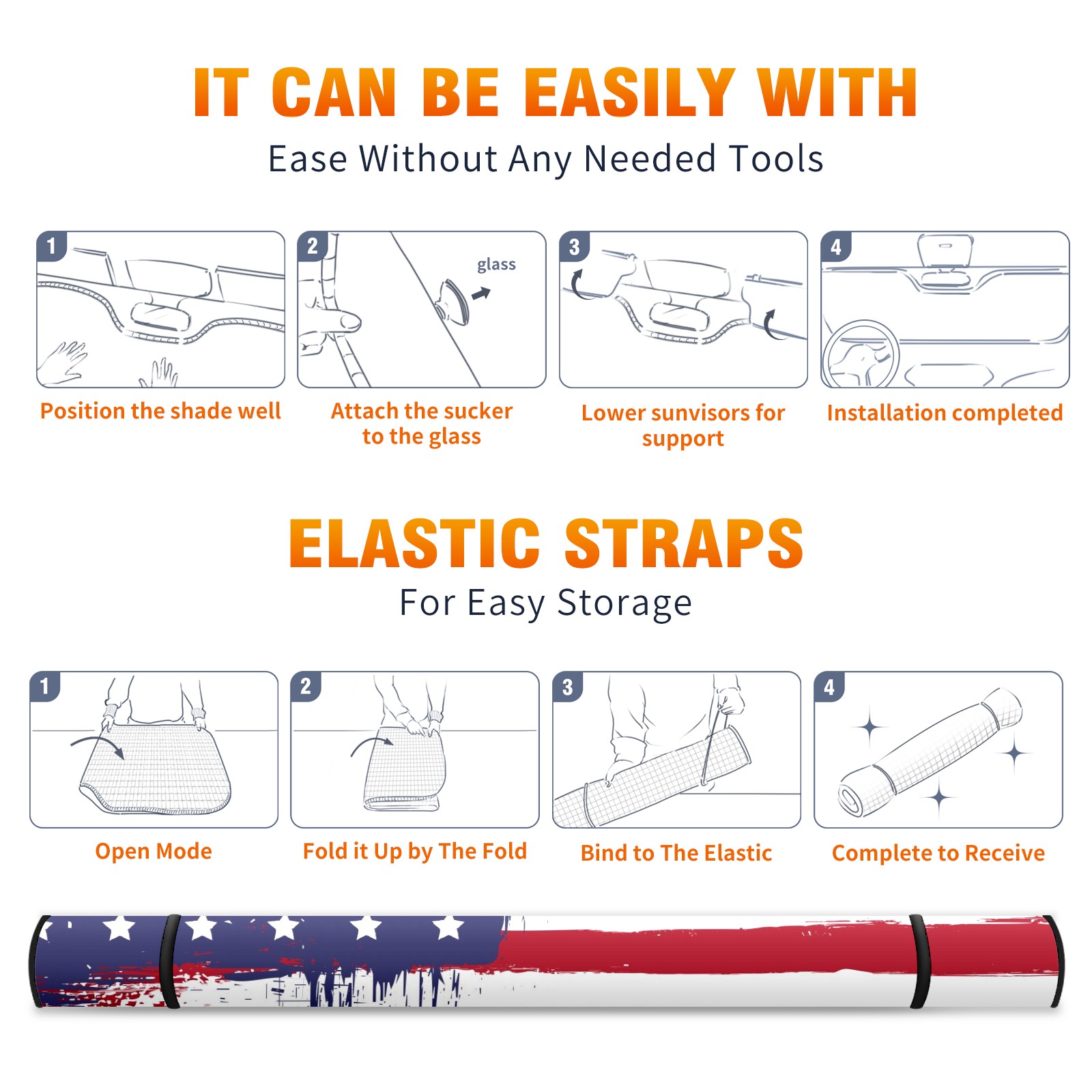 IT CAN BE EASILY WITH

Ease Without Any Needed Tools

1

Position the shade well

2

glass

Attach the sucker to the glass

3

Lower sunvisors for support

4

Installation completed

ELASTIC STRAPS

For Easy Storage

1

Open Mode

2

Fold it Up by The Fold

3

Bind to The Elastic

4

Complete to Receive